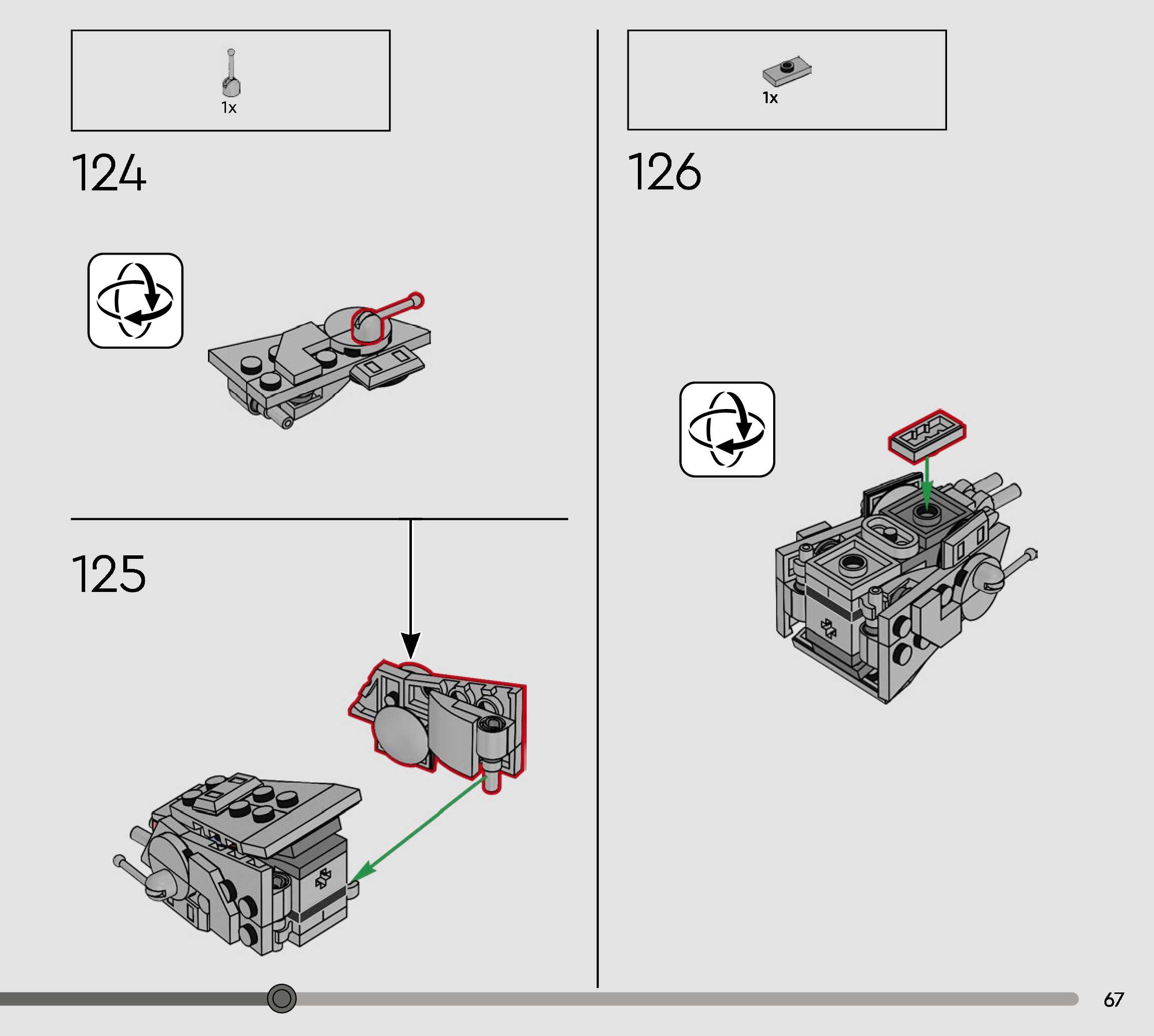 1x

124

125

1x

126

67