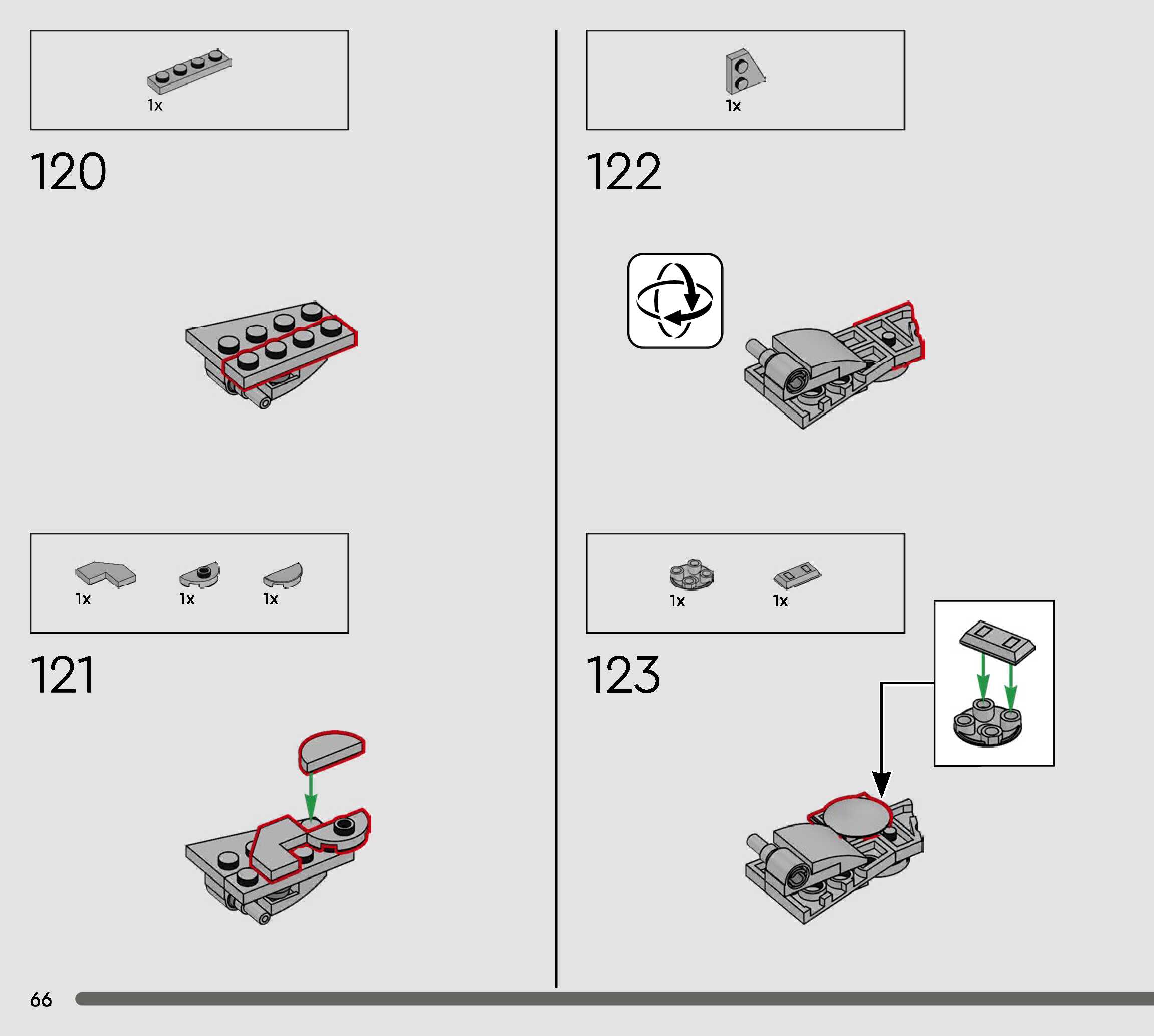 1x

120

1x 1x 1x

121

1x

122

1x 1x

123

66