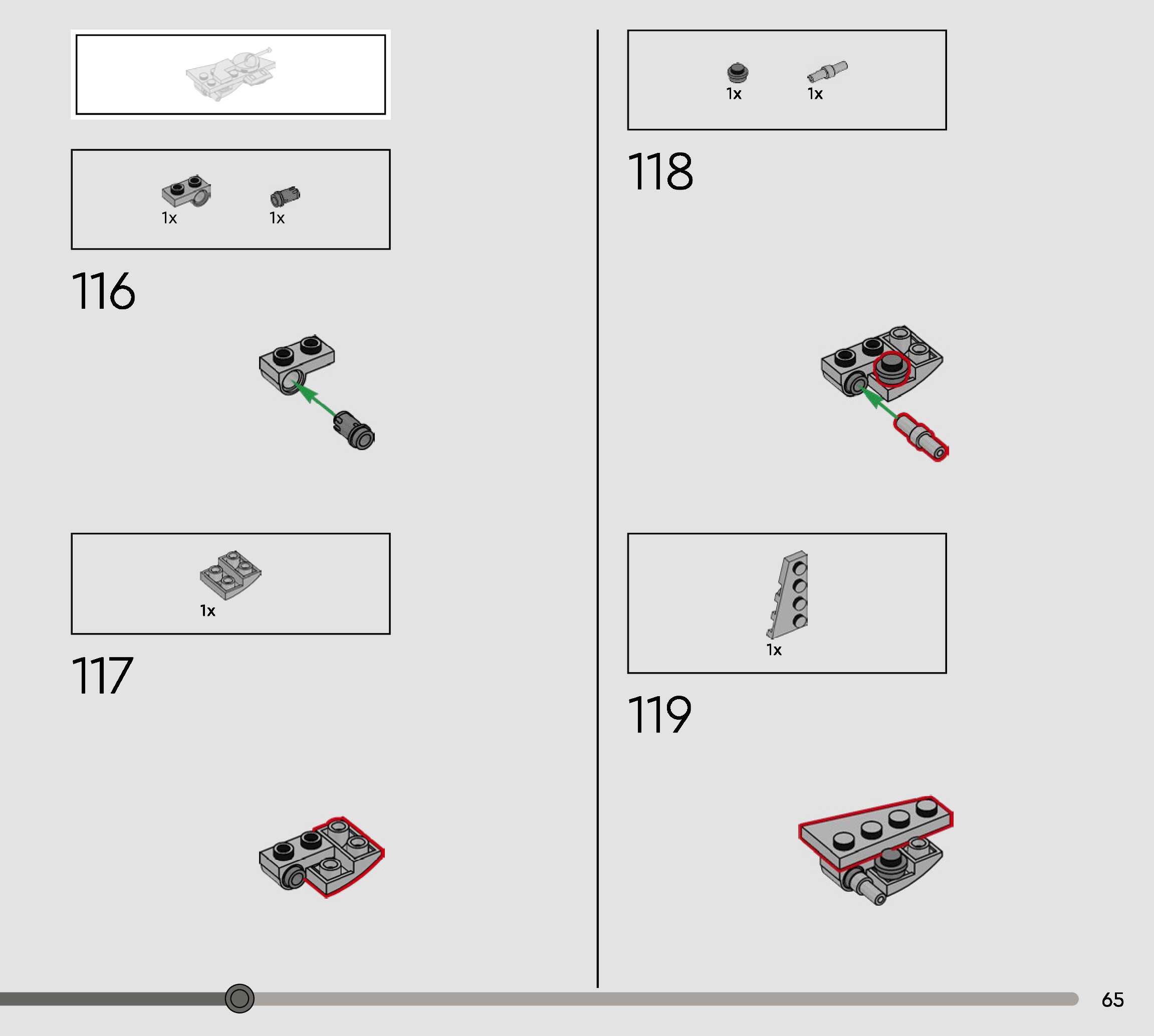 1x 1x

116

1x

117

1x 1x

118

1x

119

65