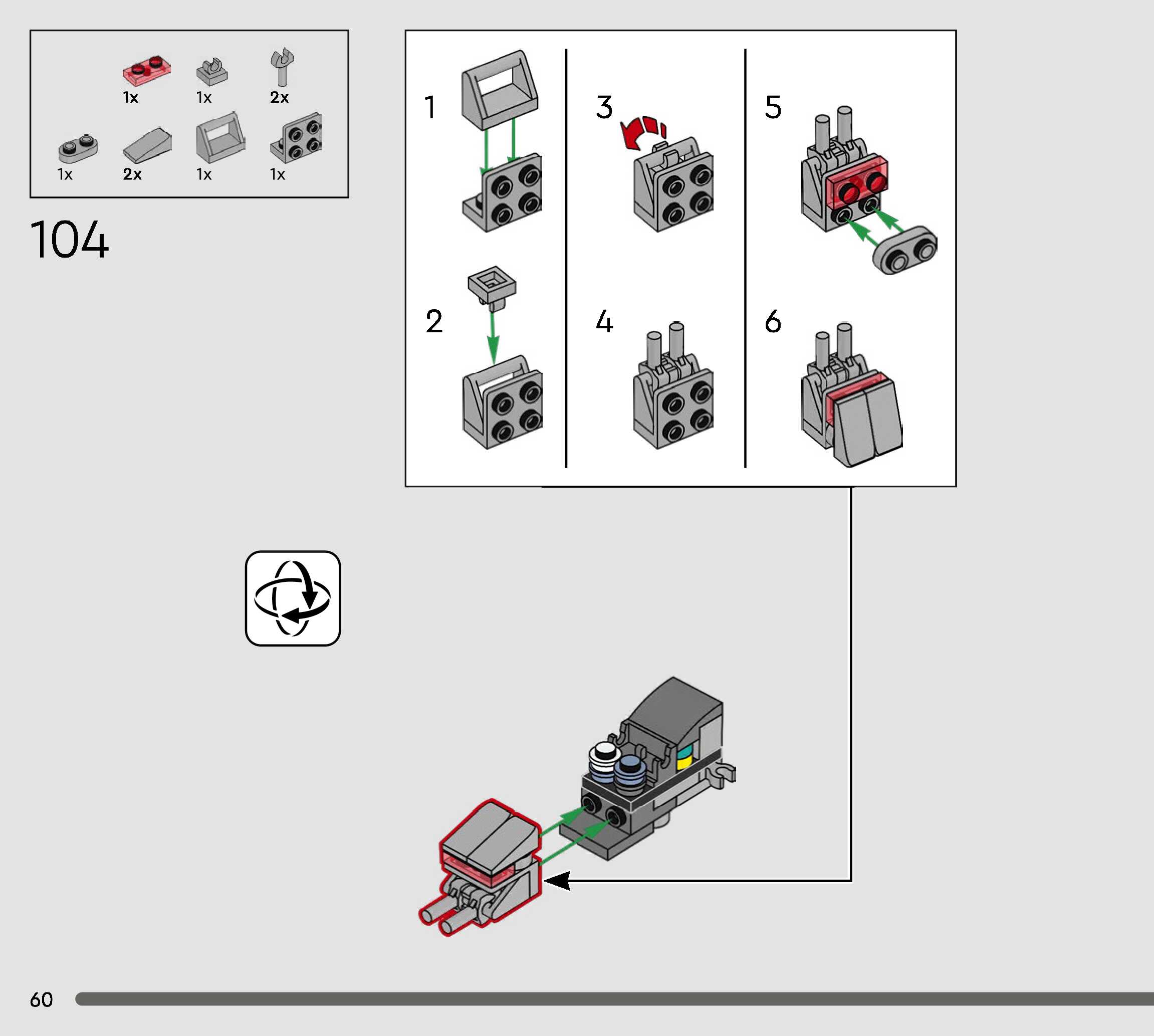 1x 1x 2x
1x 2x 1x 1x

104

1

2

3

4

5

6

60