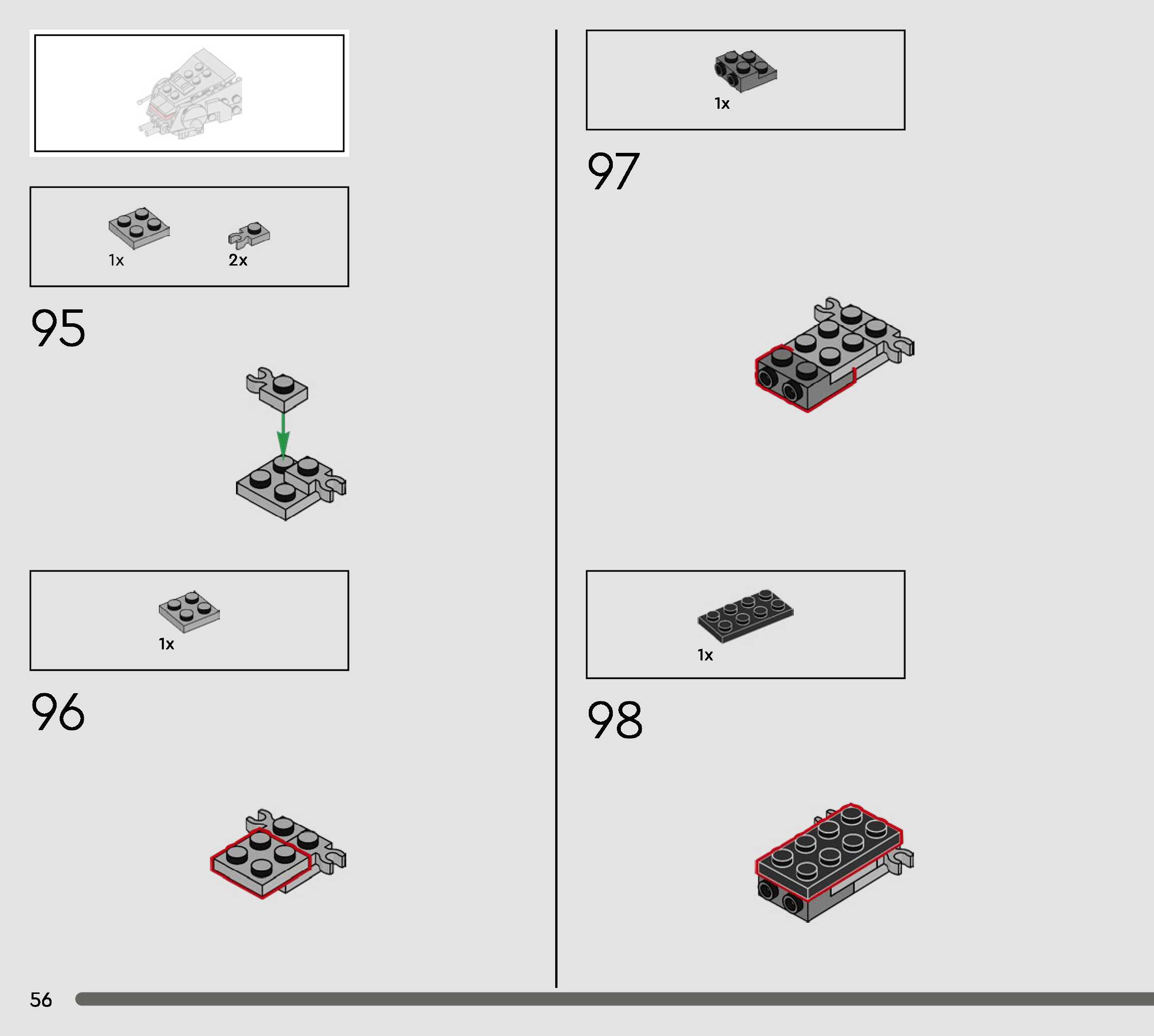 1x

2x

95

1x

96

1x

97

1x

98

56