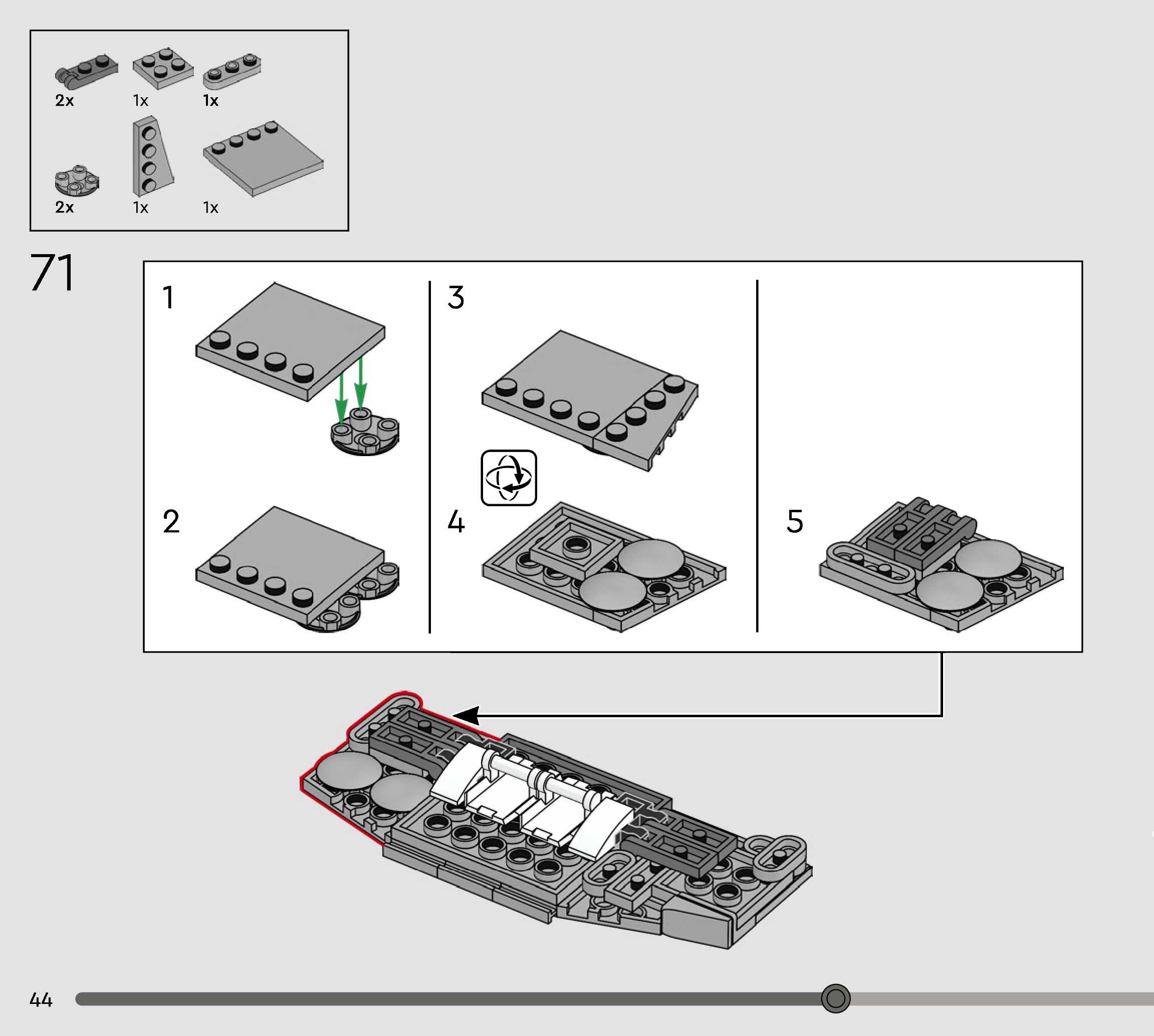 2x 1x 1x

2x 1x 1x

71

1

2

3

4

5

44