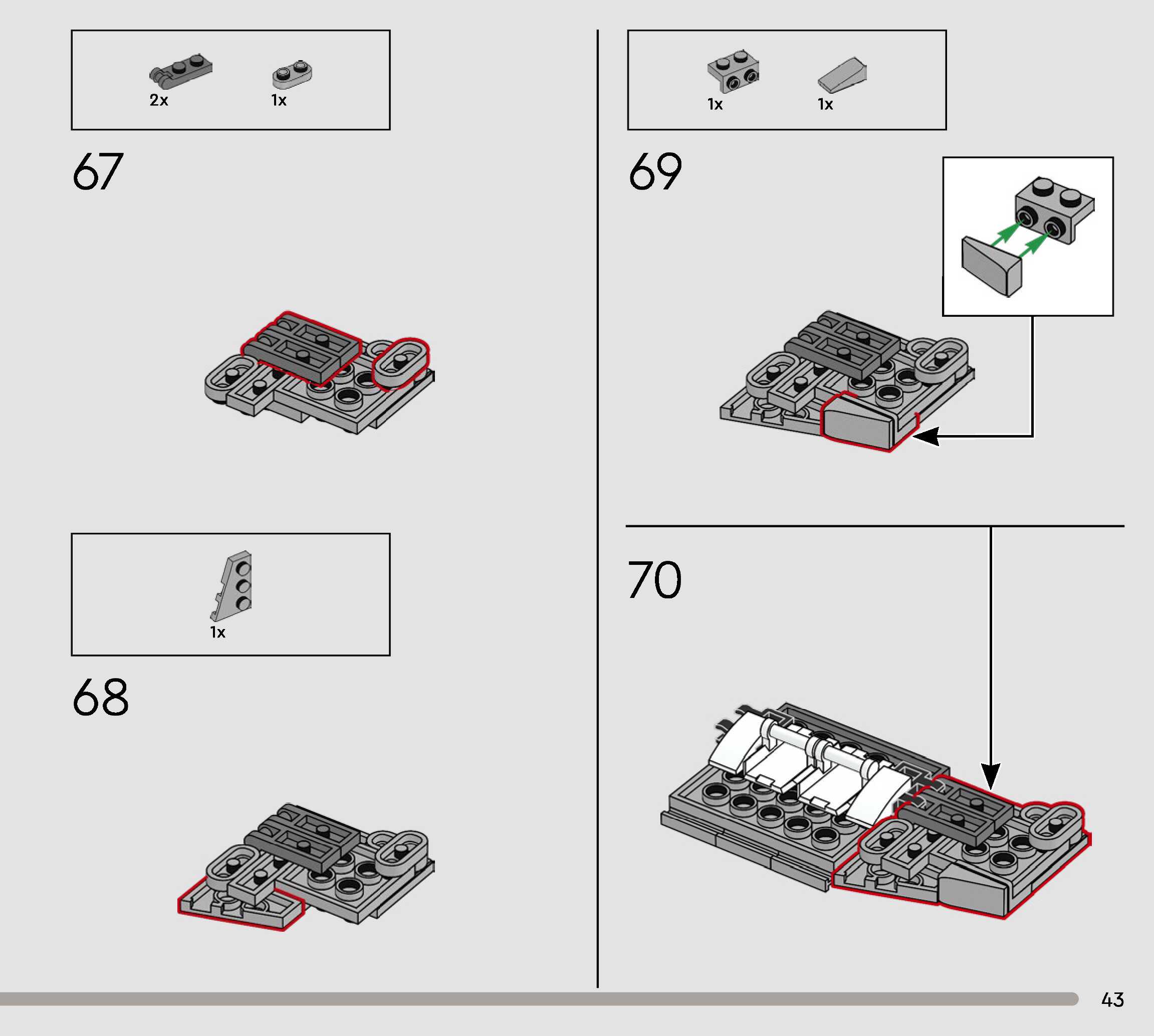 2x
1x

67

1x

68

1x
1x

69

70

43