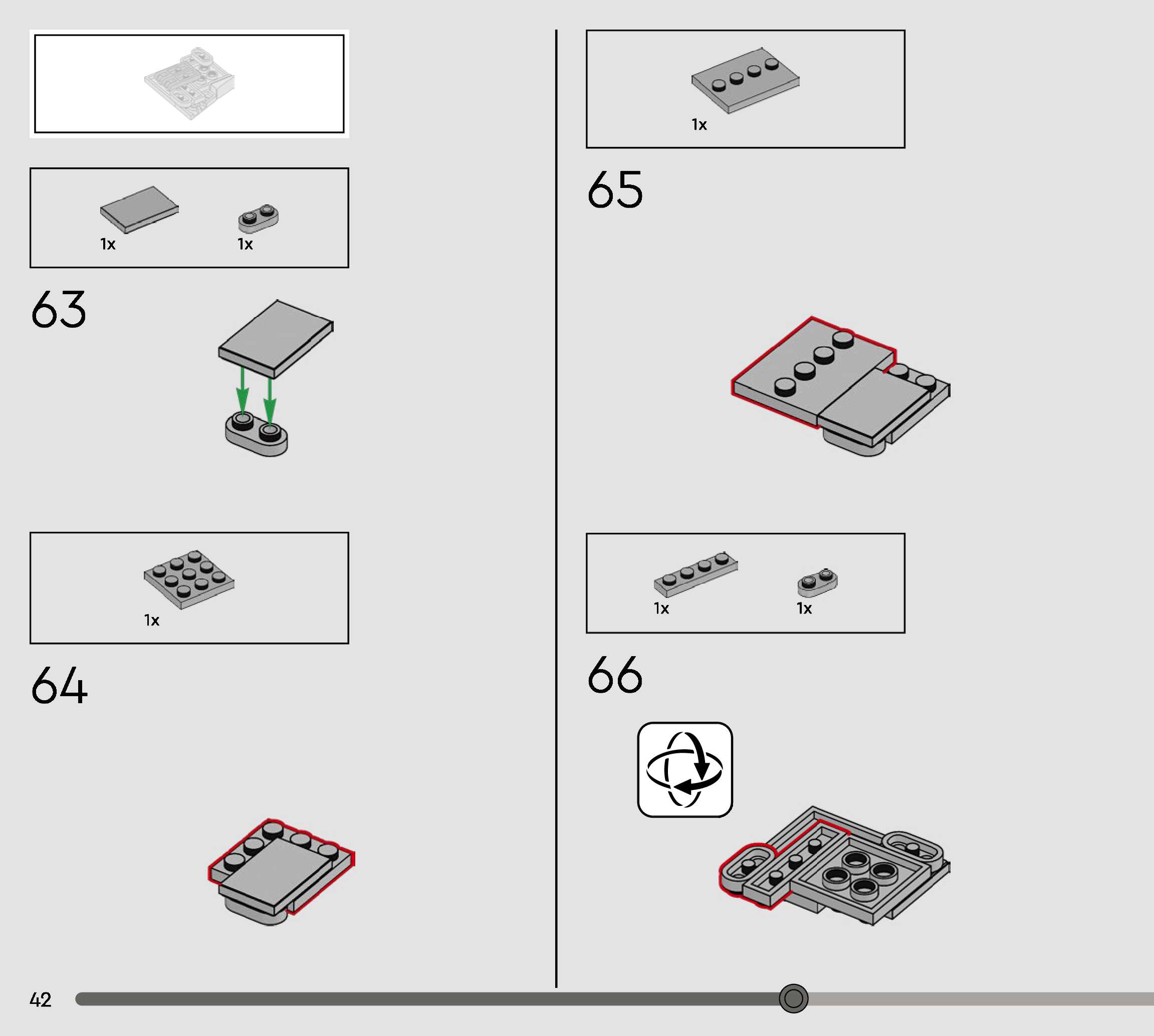 1x

1x

63

1x

64

1x

65

1x

1x

66

42