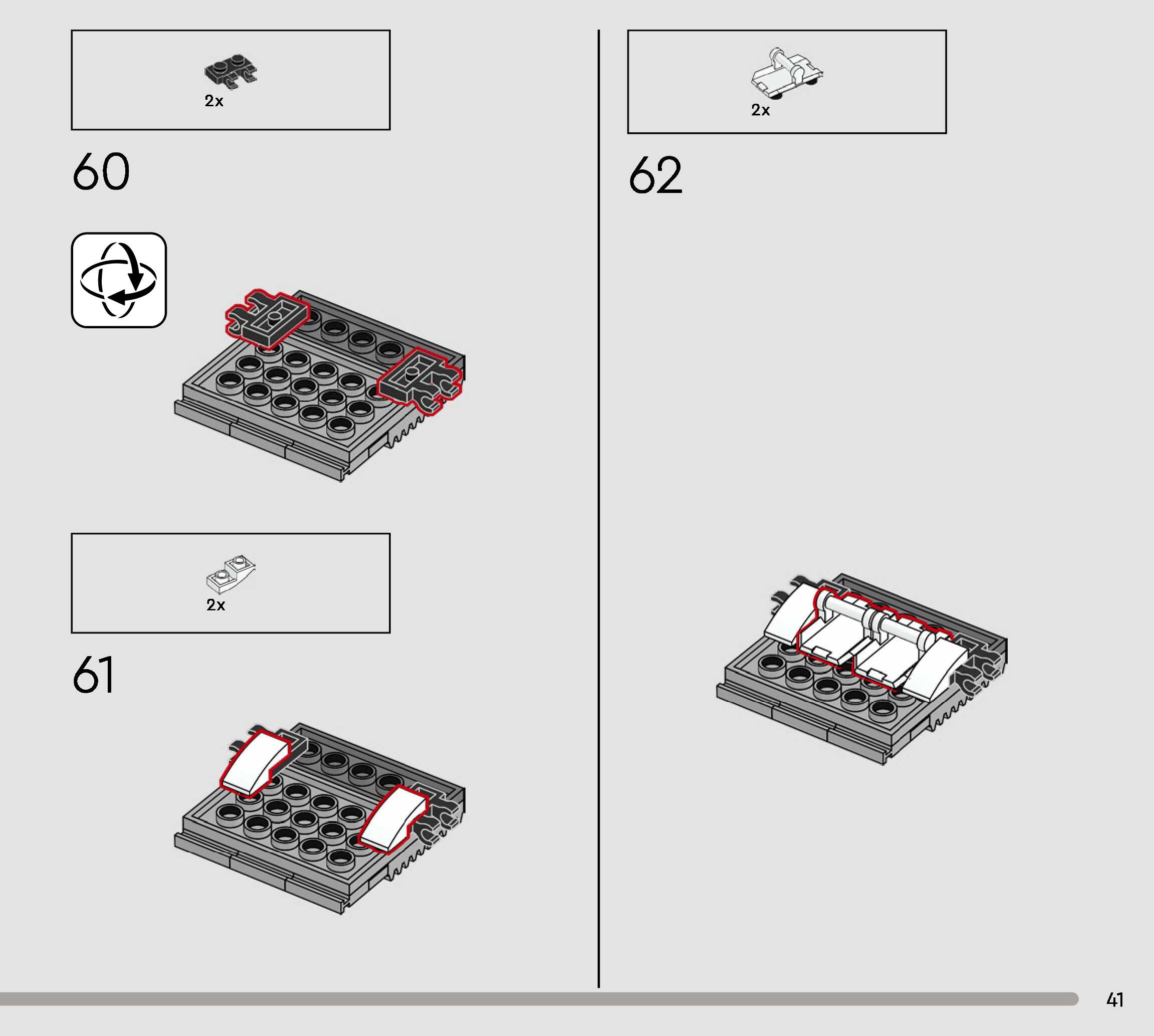 2x

60

2x

61

2x

62

41