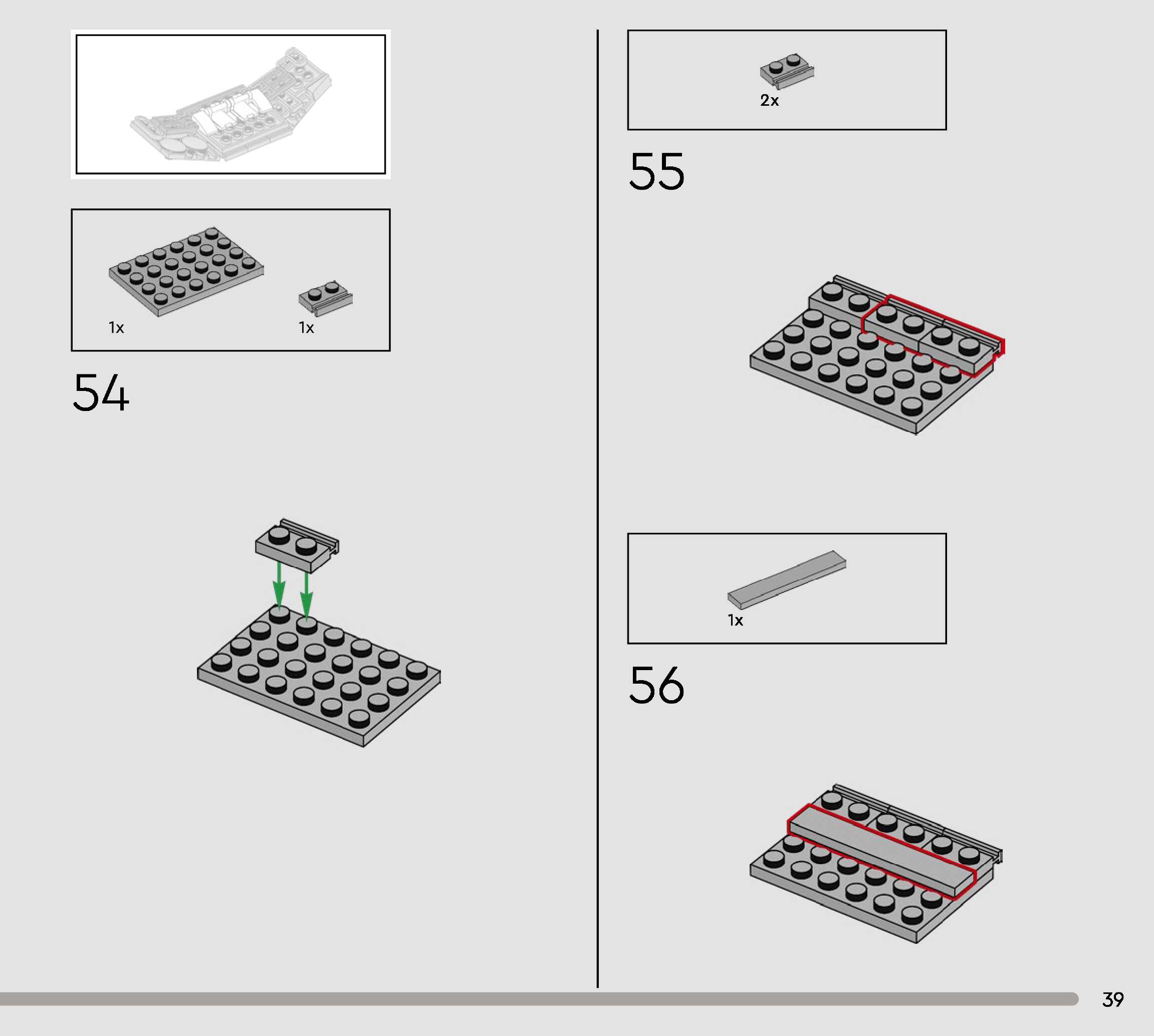 1x

1x

54

2x

55

1x

56

39