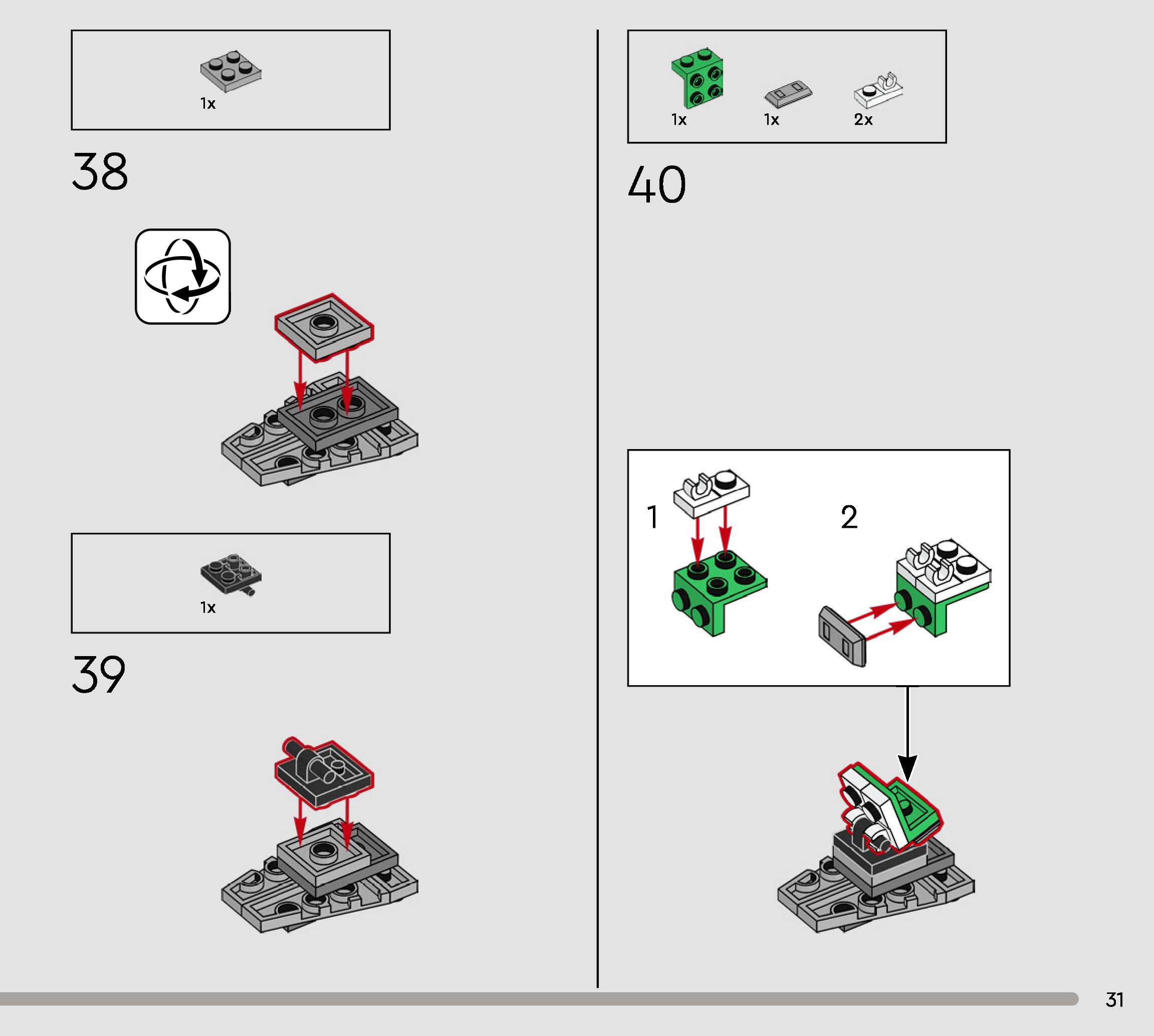 1x

38

1x

39

1x
1x
2x

40

1

2

31