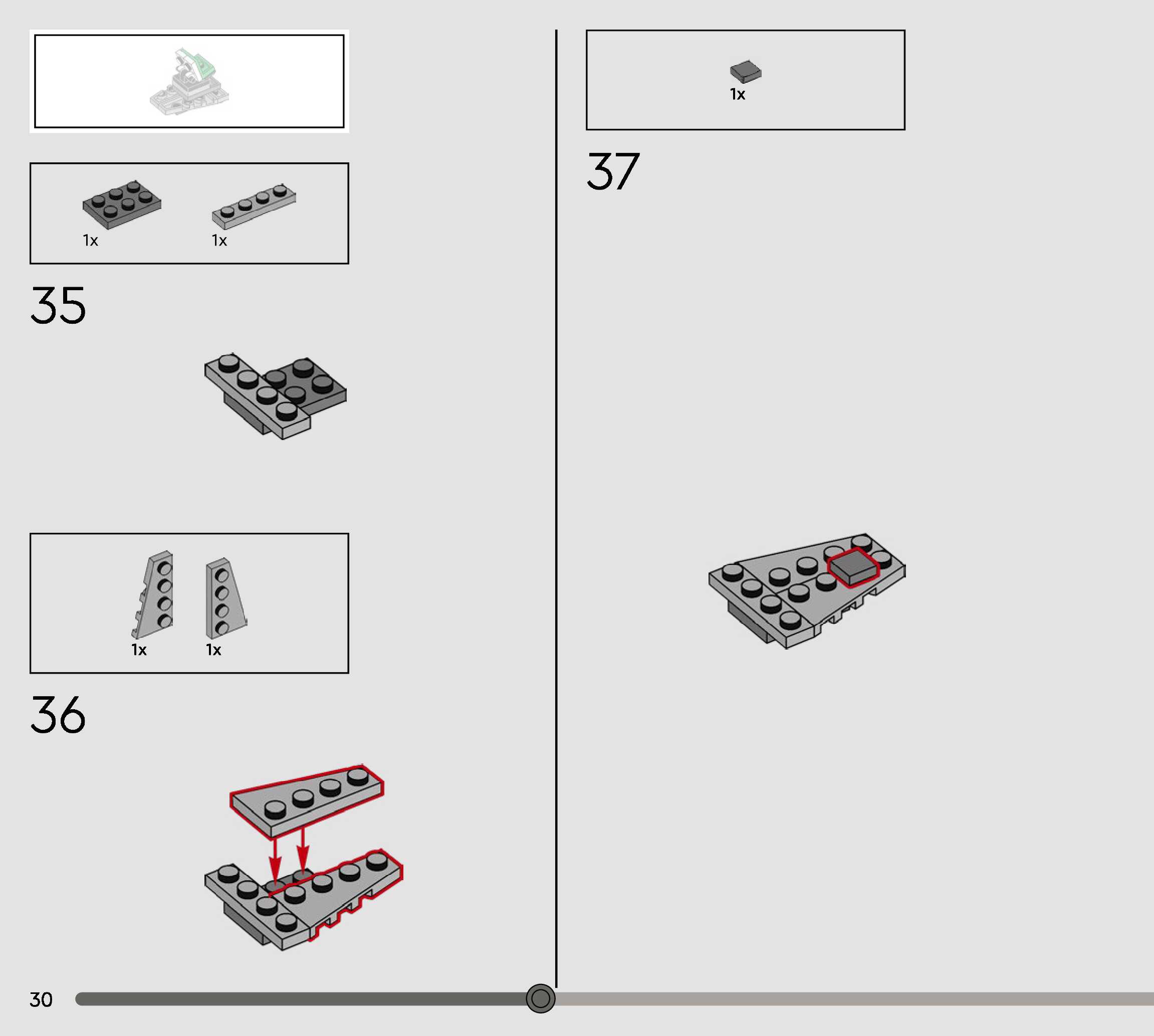 1x

1x

35

1x

1x

36

1x

37

30