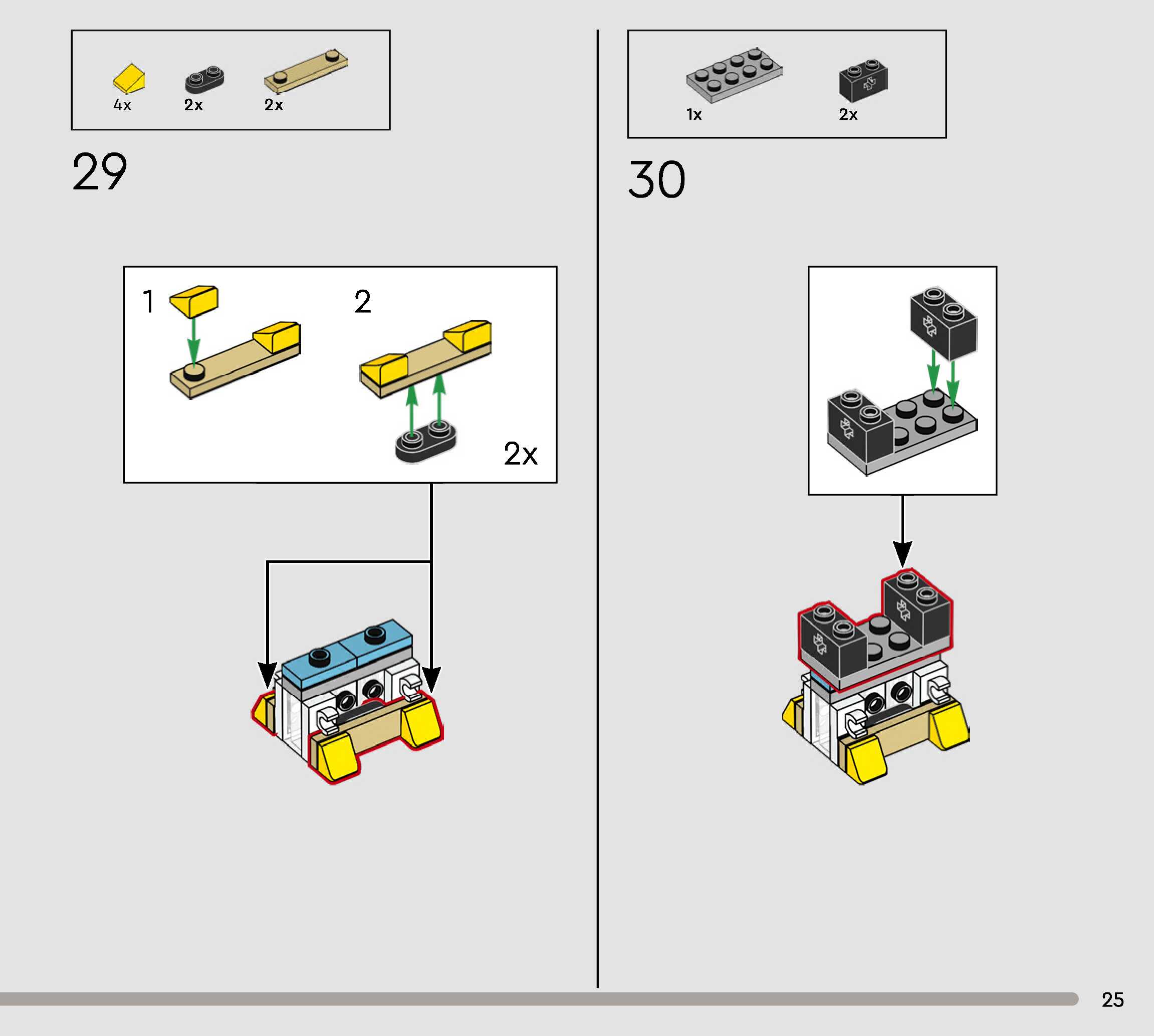 4x 2x 2x

29

1

2

2x

1x 2x

30

25