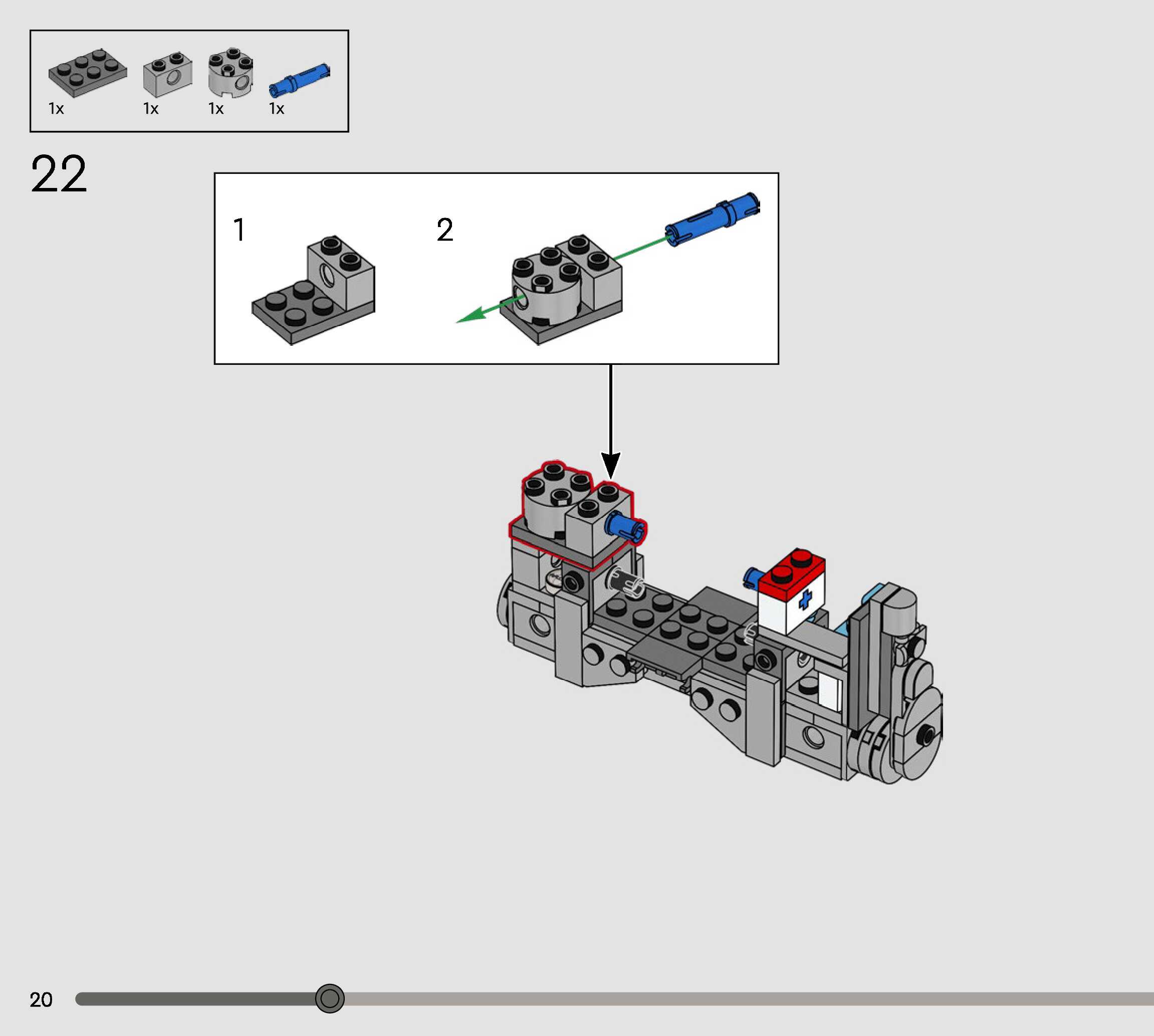 1x 1x 1x 1x

22

1

2

20