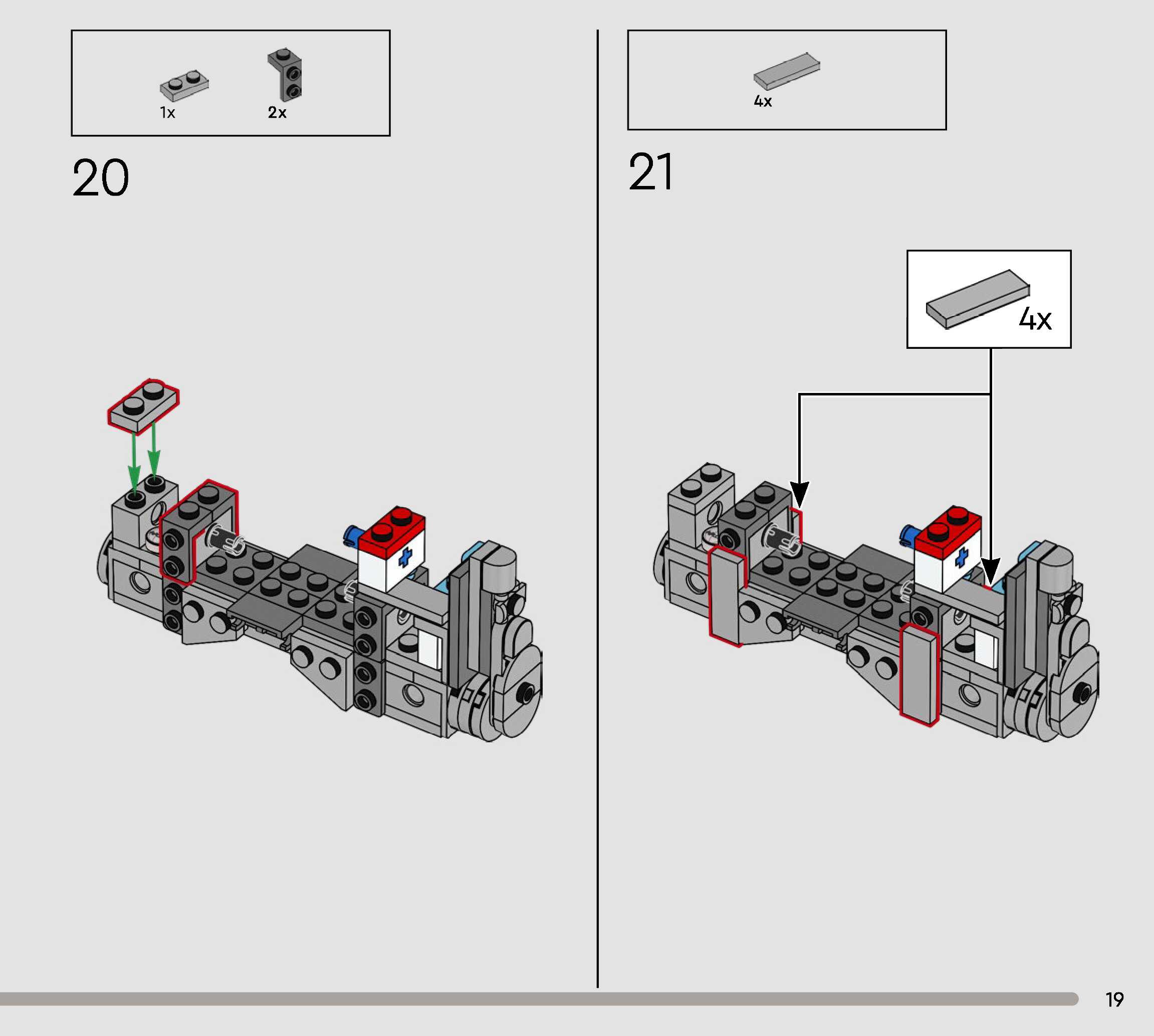 1x 2x

20

4x

21

4x

19