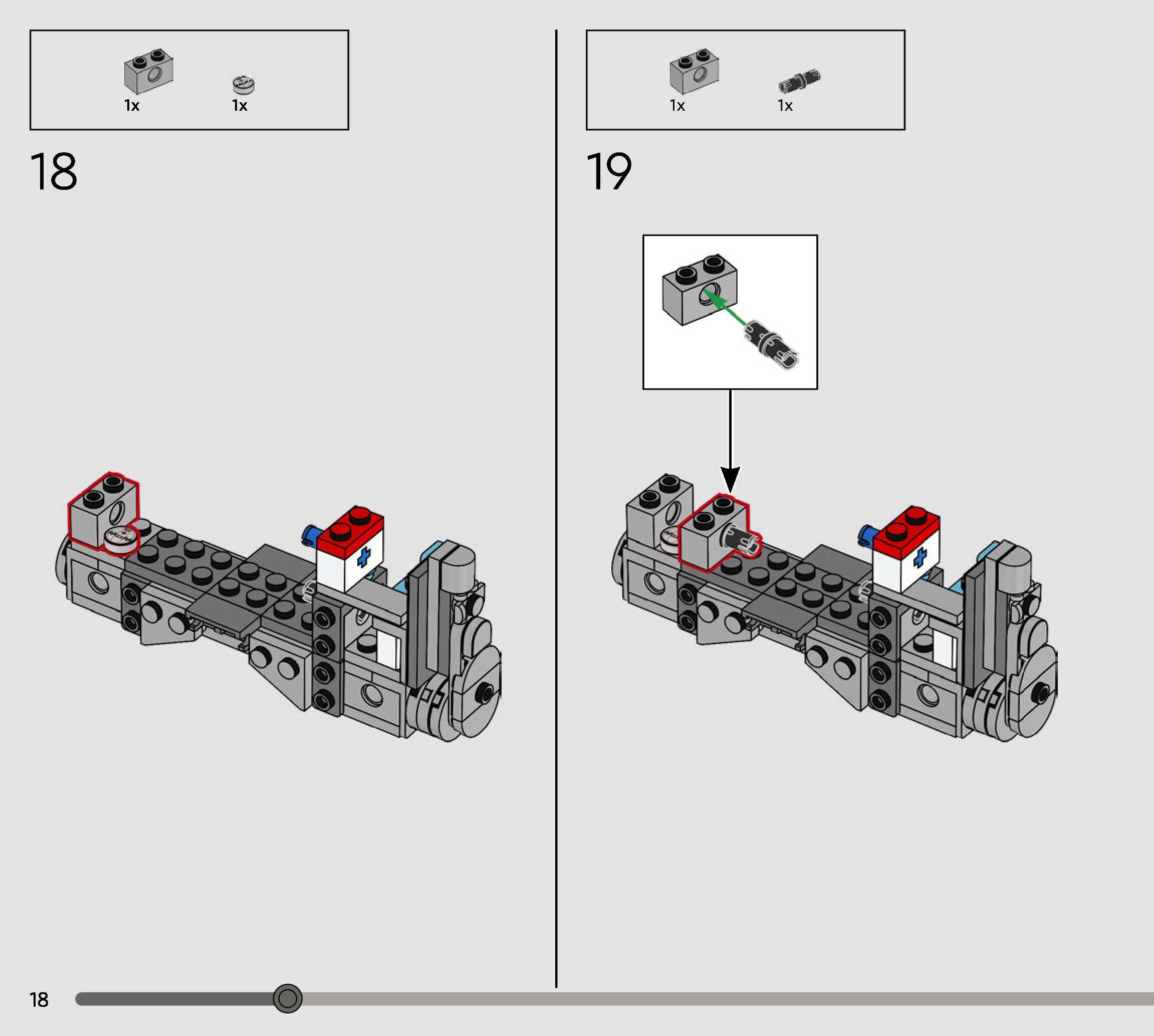 1x 1x

18

1x 1x

19

18