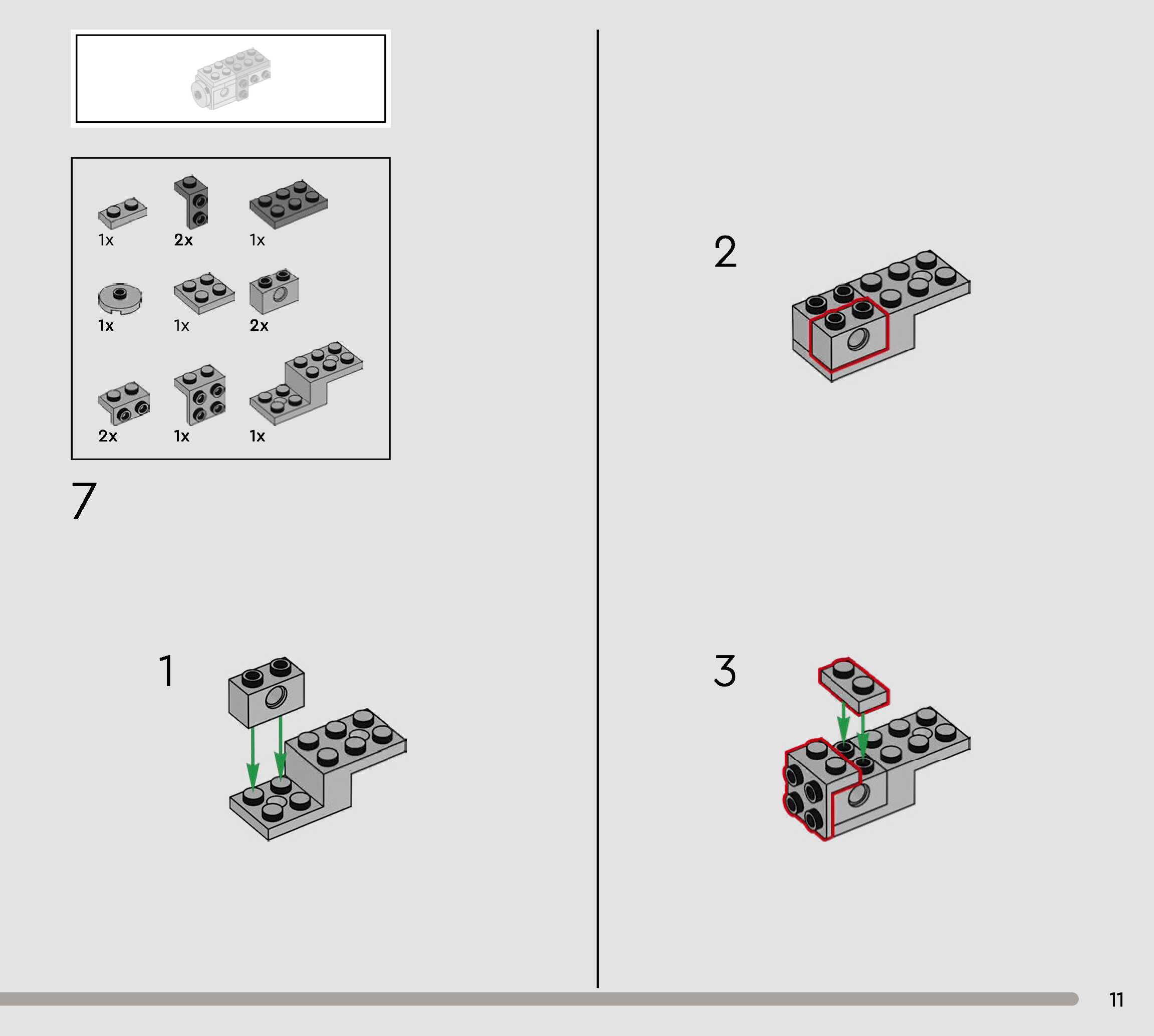 1x
2x
1x
1x
1x
2x
2x
1x
1x

7

1

2

3

11