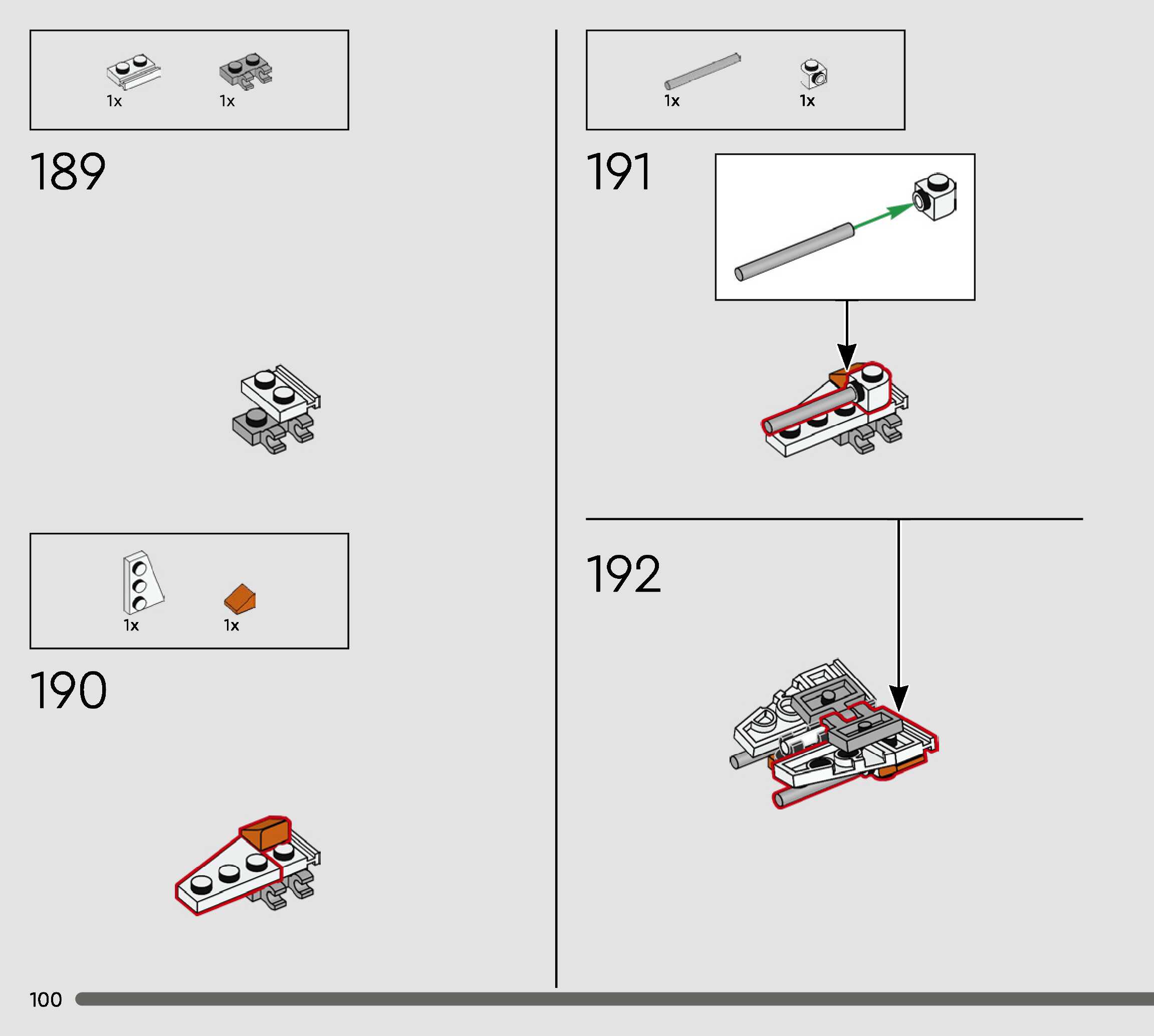 1x 1x

189

1x 1x

190

1x 1x

191

192

100