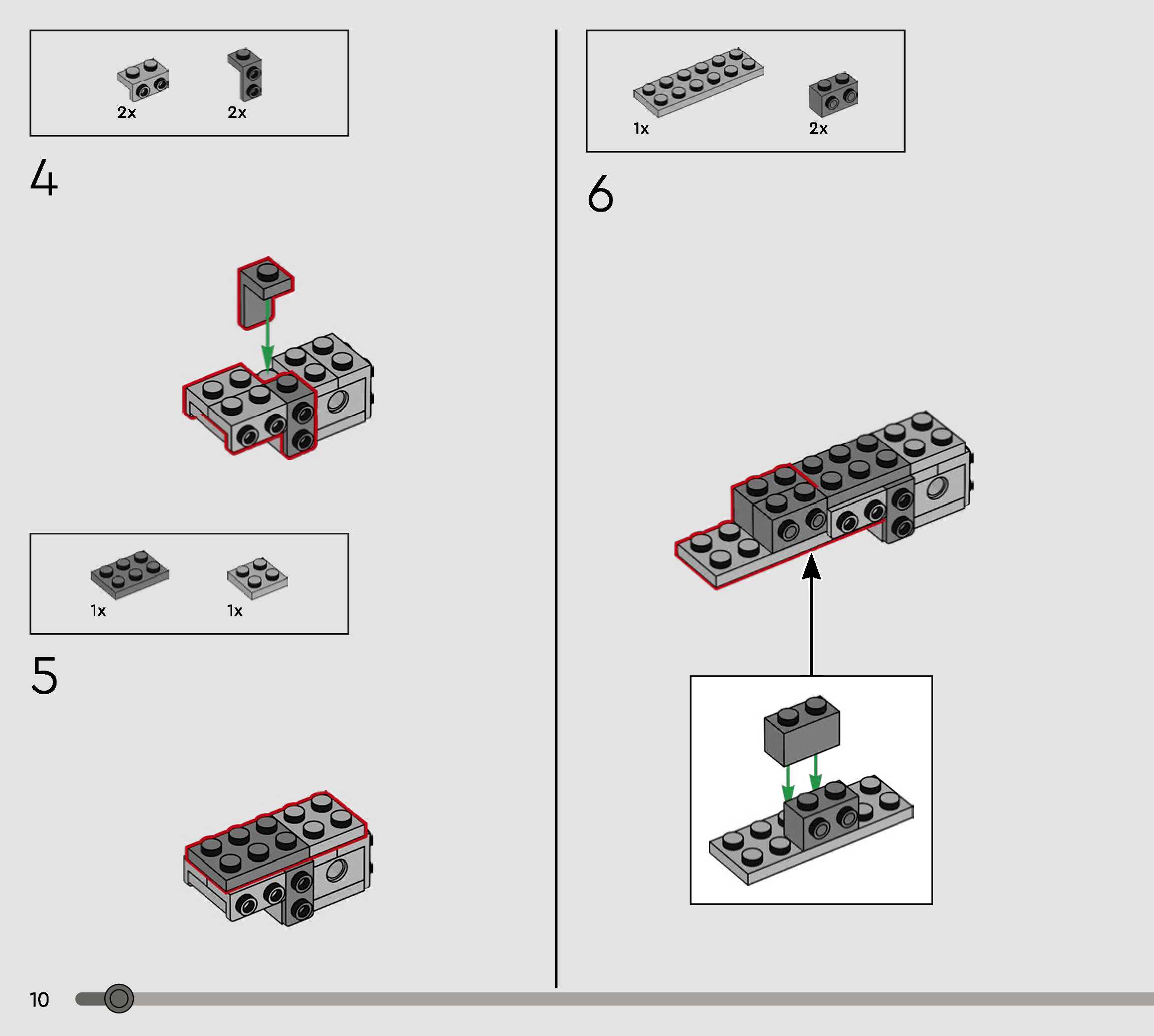 2x 2x

4

1x 1x

5

1x 2x

6

10