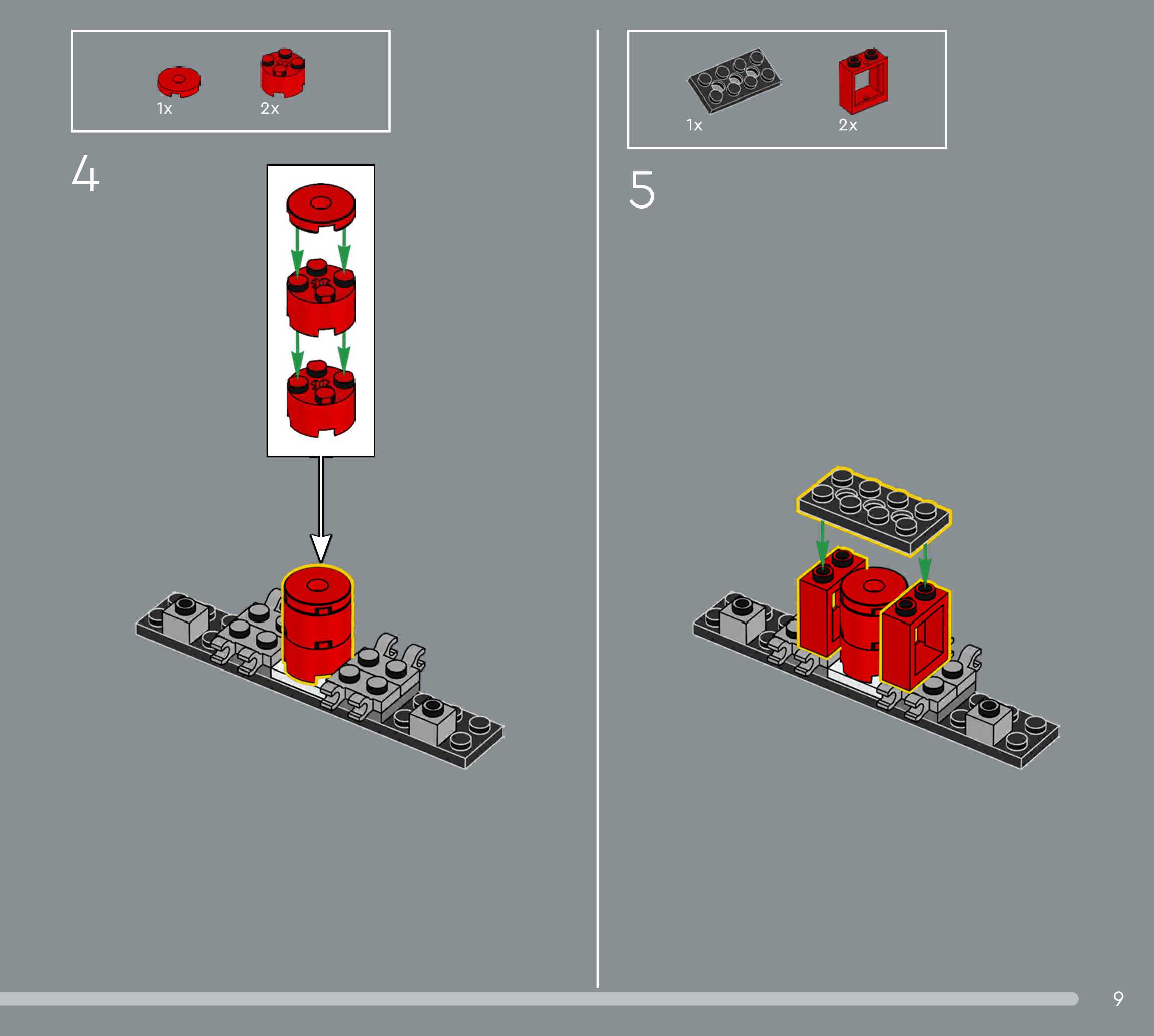 1x 2x

4

1x 2x

5

9