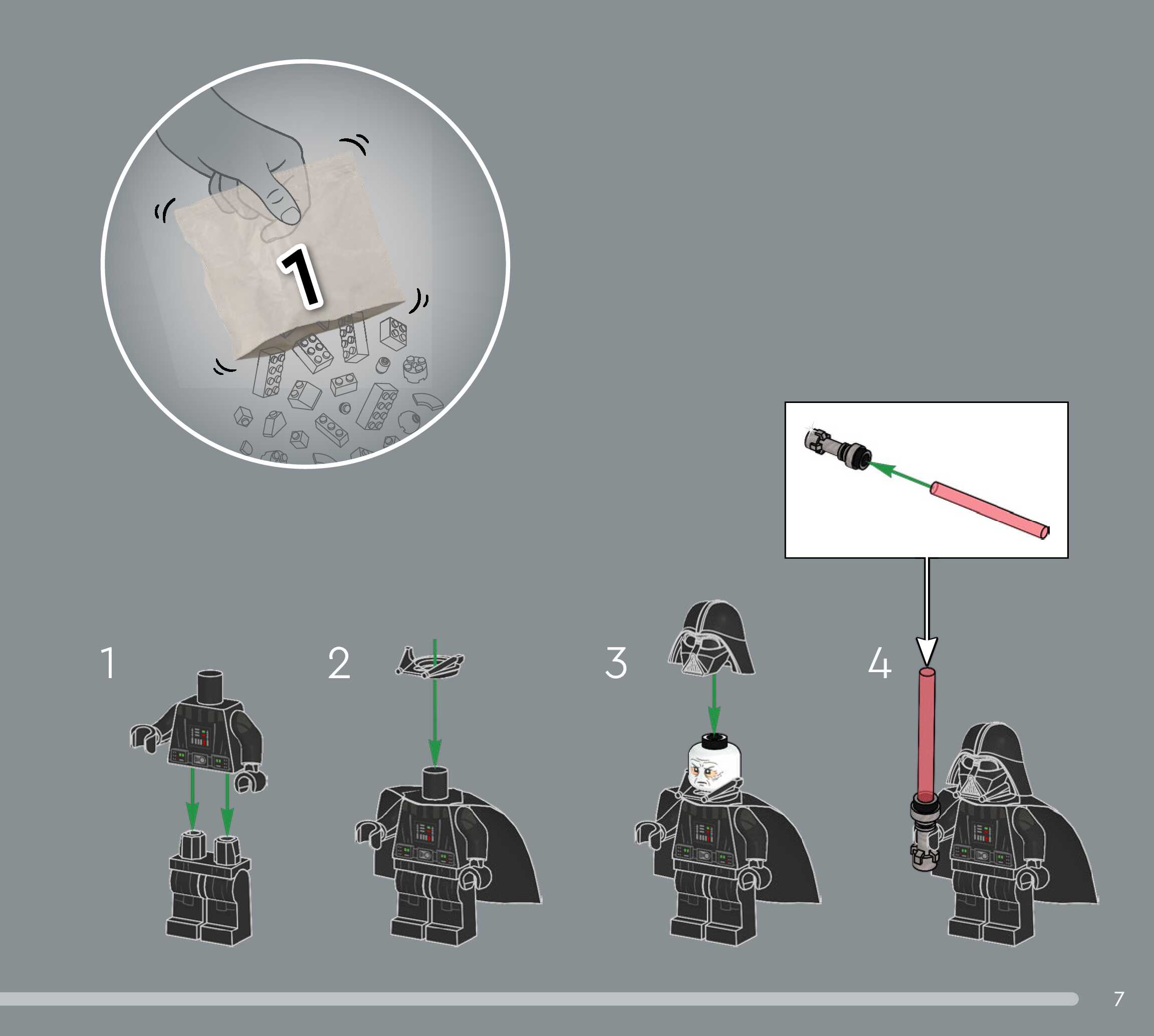 1

1

2

3

4

7