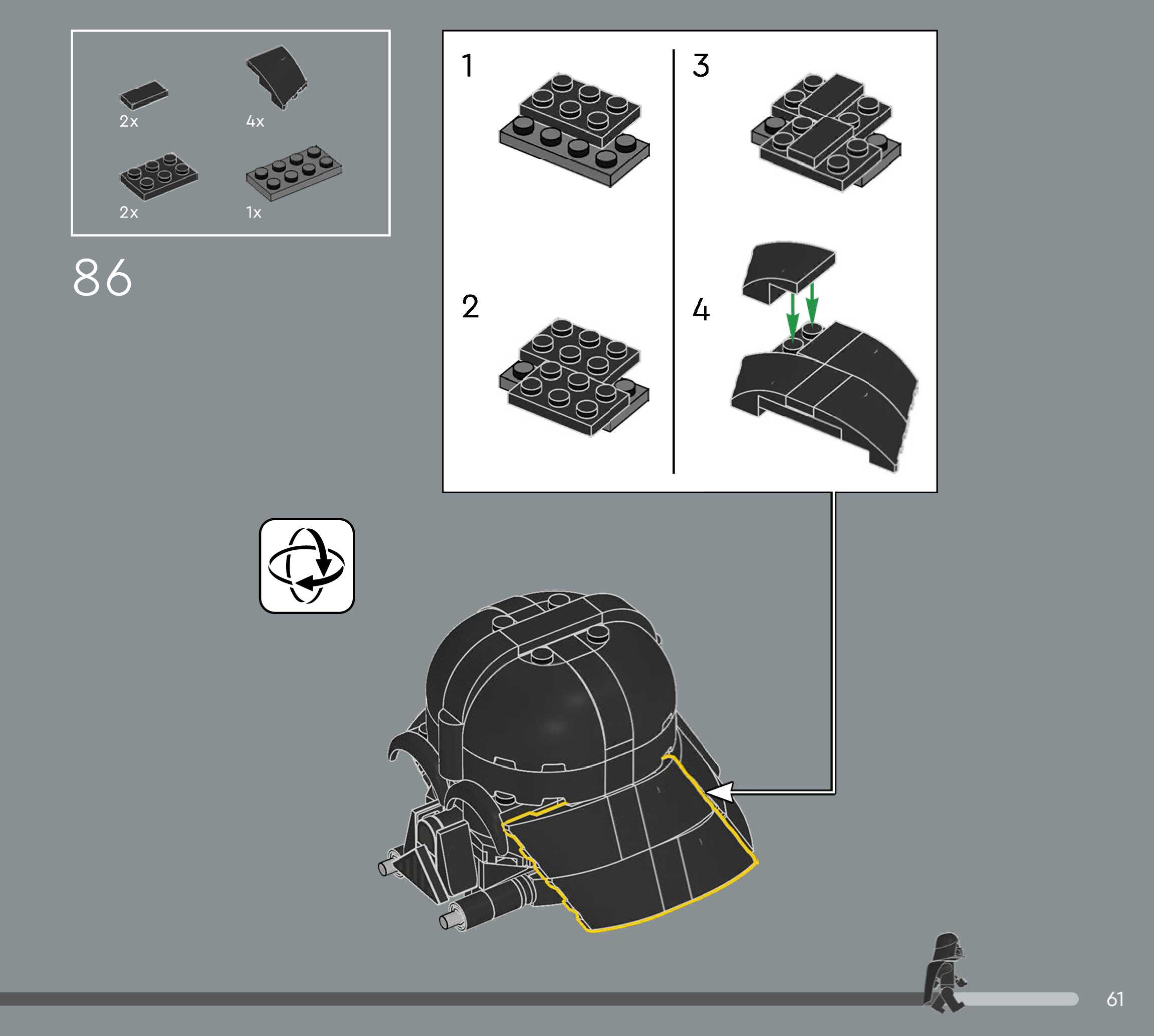 2x
4x
2x
1x

86

1
2
3
4

61