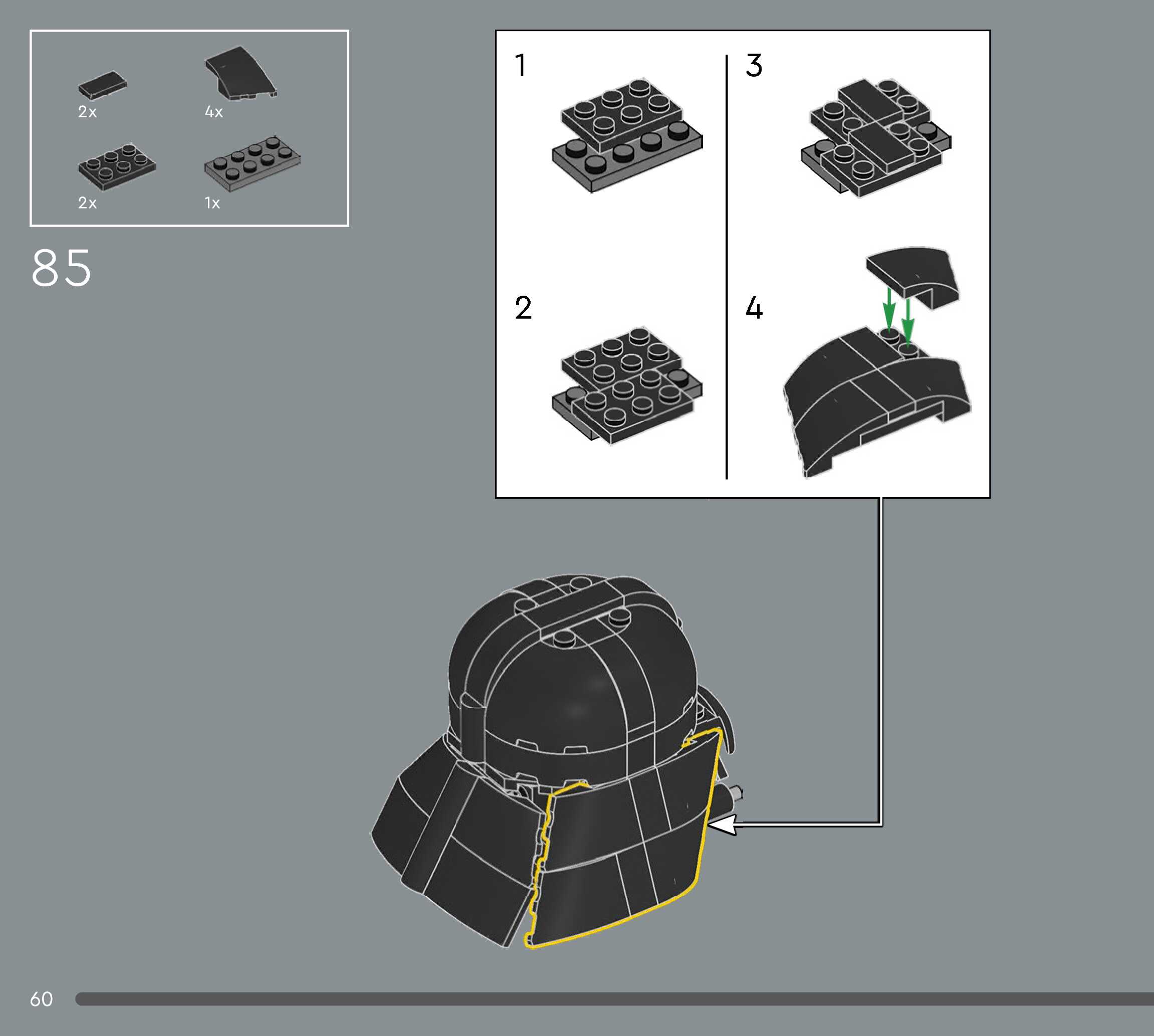 2x
4x
2x
1x

85

1
2
3
4

60