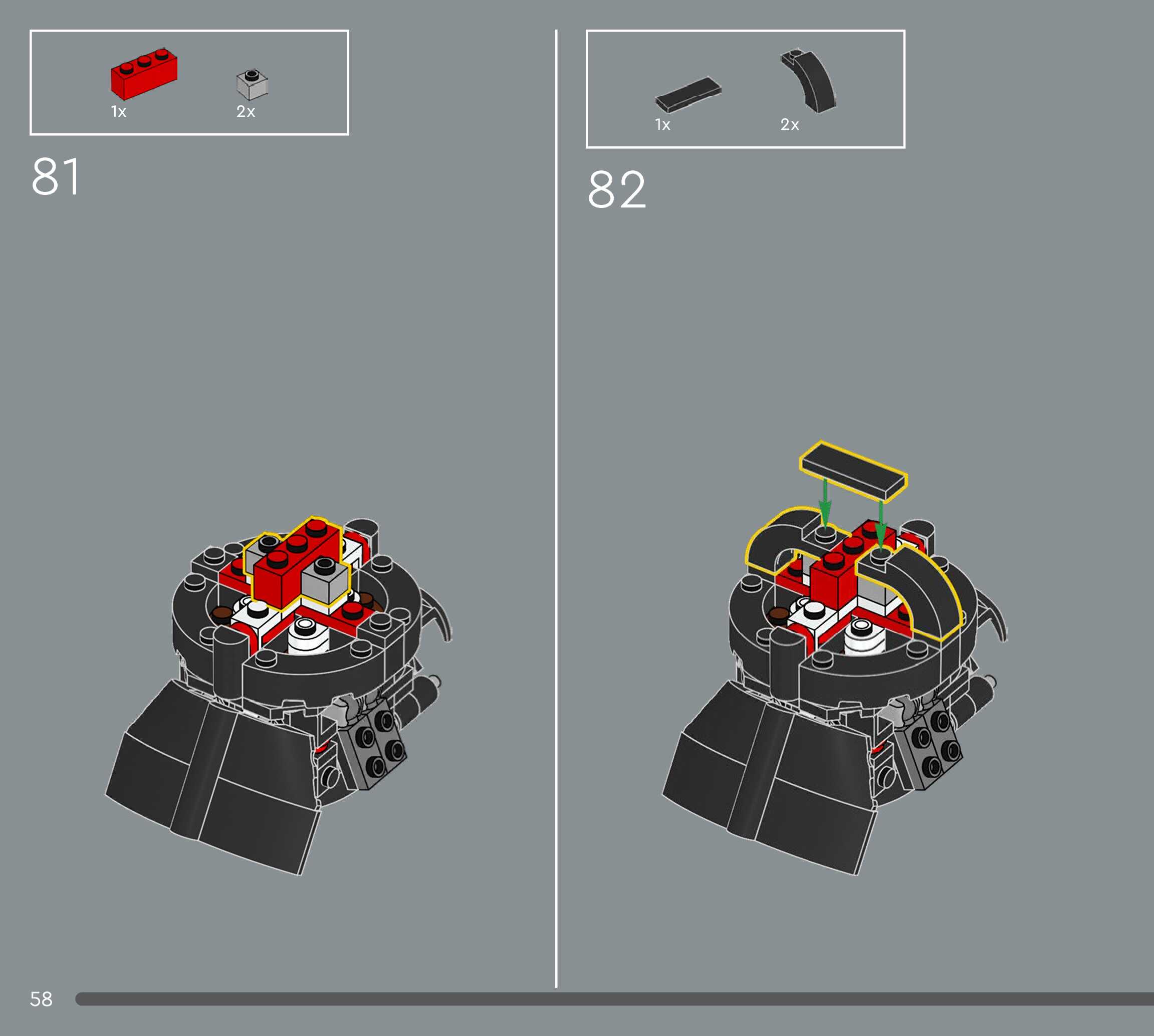 1x
2x

81

1x
2x

82

58