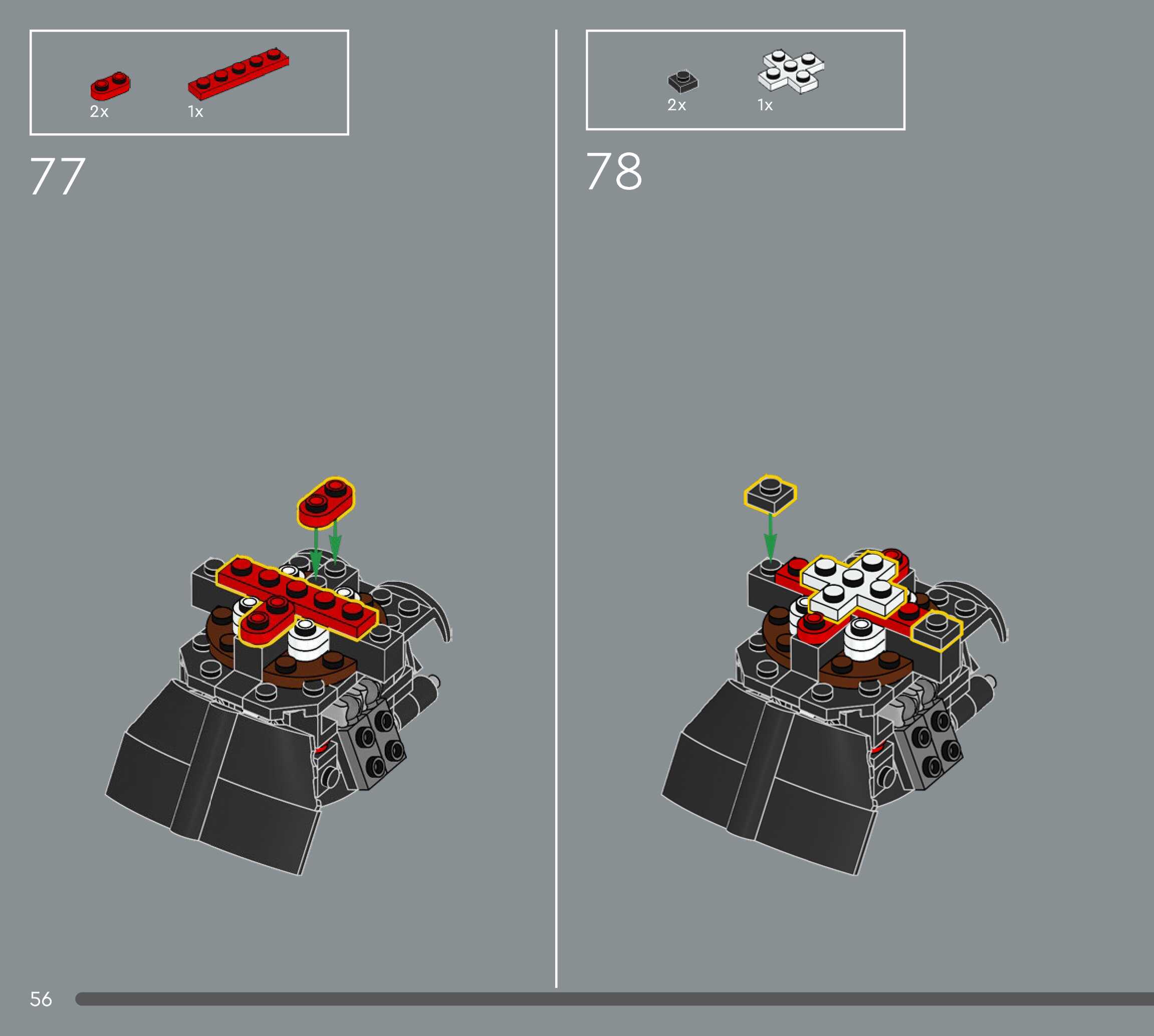 2x 1x

77

2x 1x

78

56