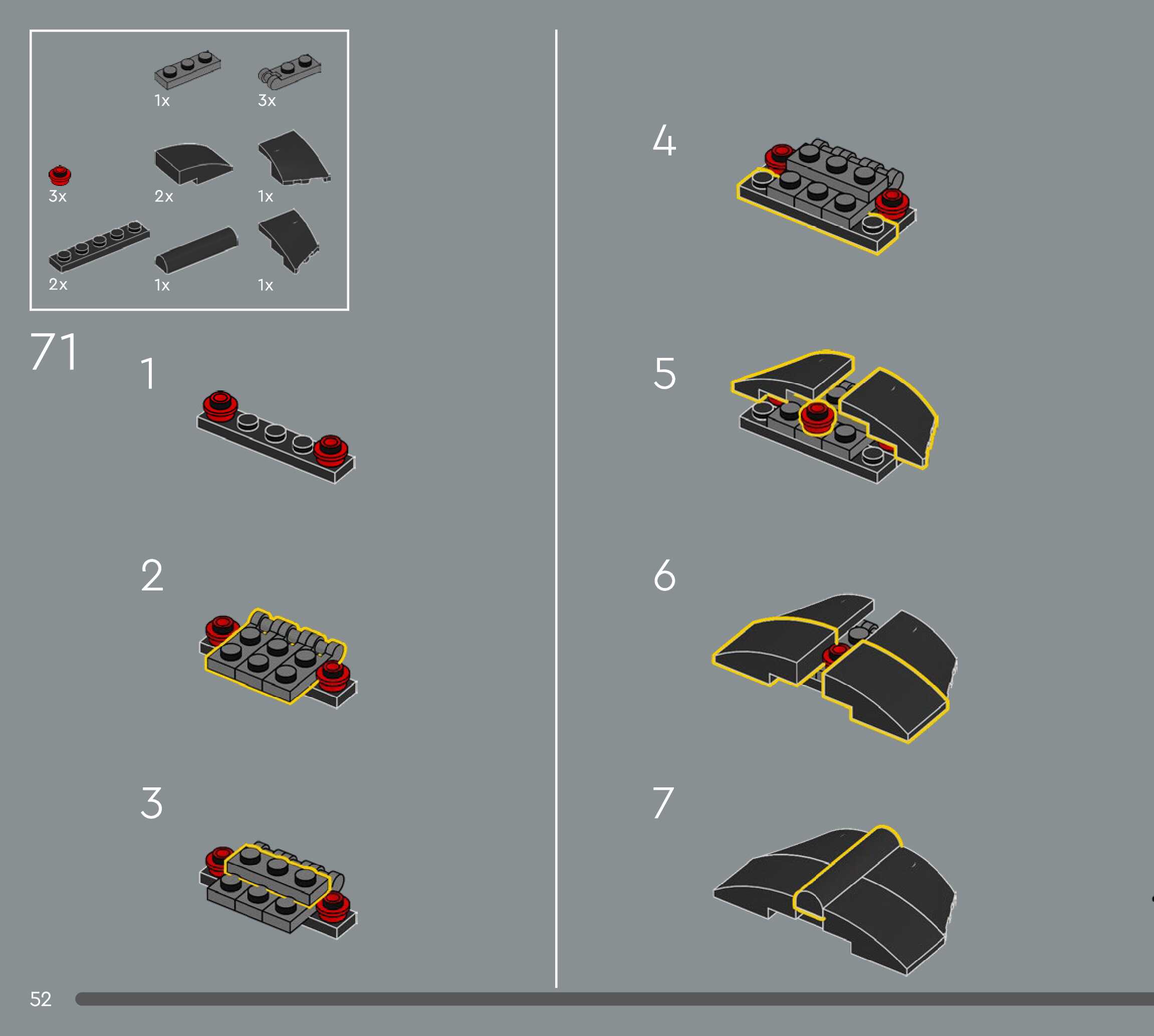 1x 3x

3x 2x 1x

2x 1x 1x

71

1

2

3

4

5

6

7

52