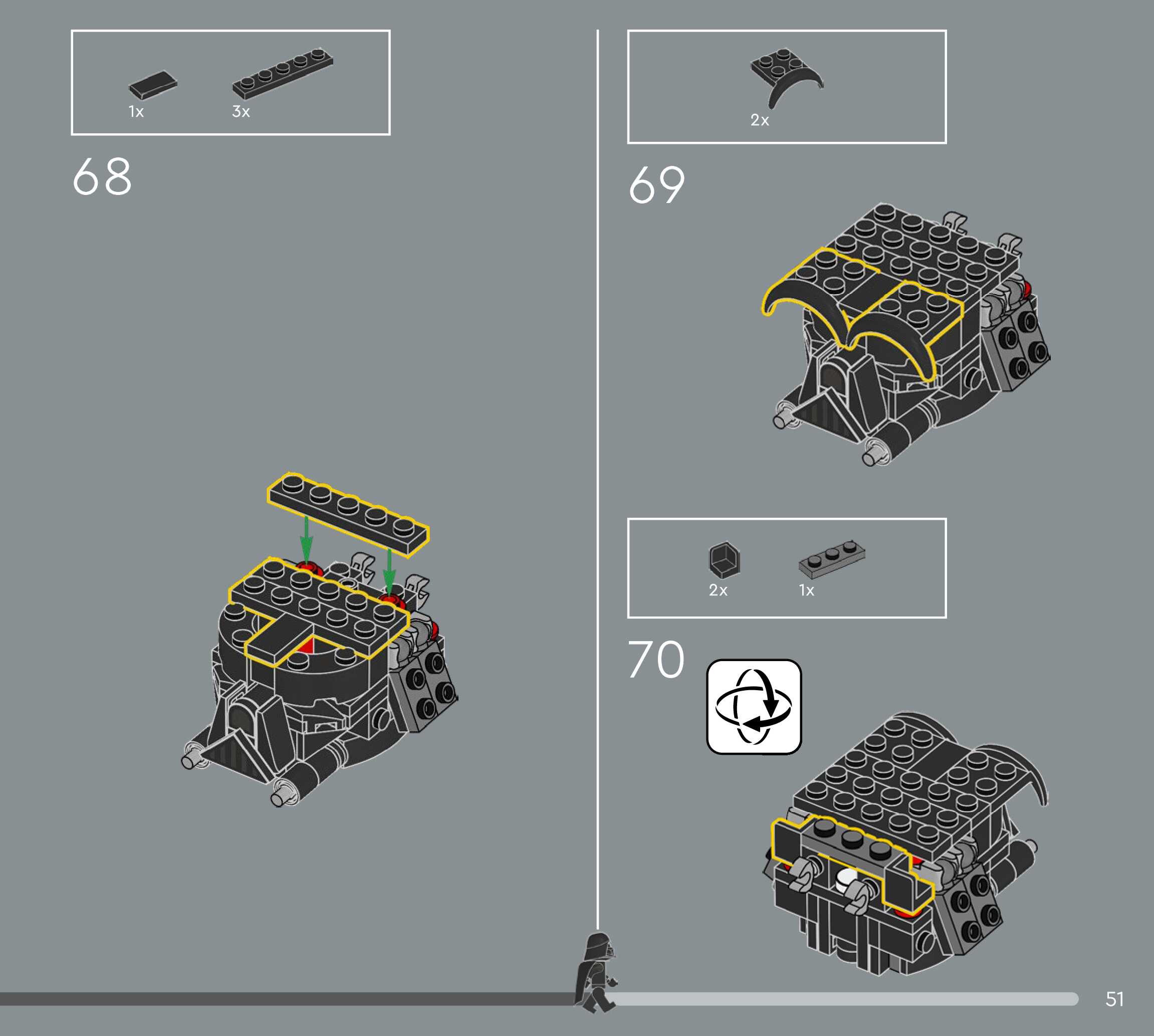 1x
3x

68

2x

69

2x
1x

70

51