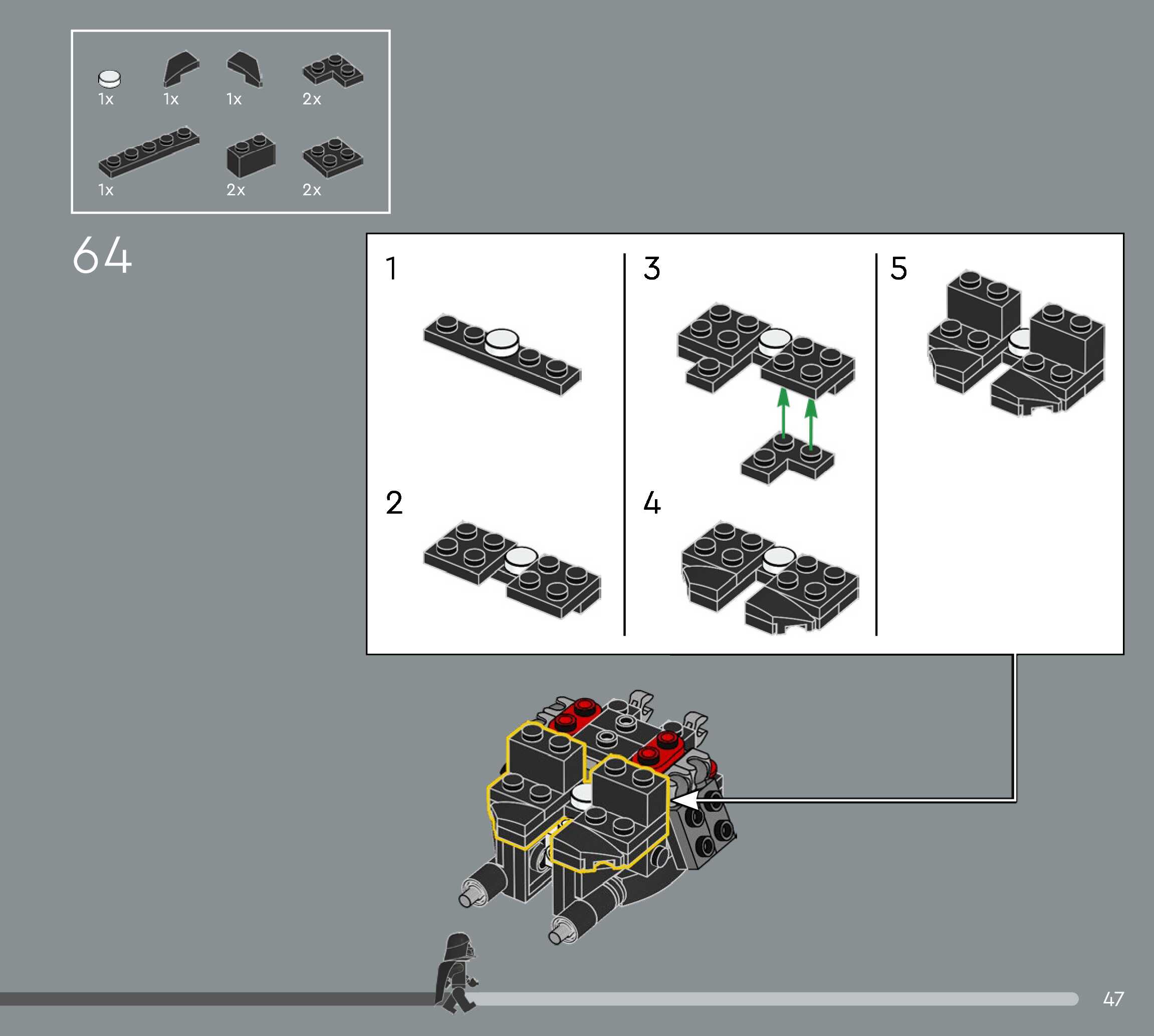 1x 1x 1x 2x

1x 2x 2x

64

1

2

3

4

5

47