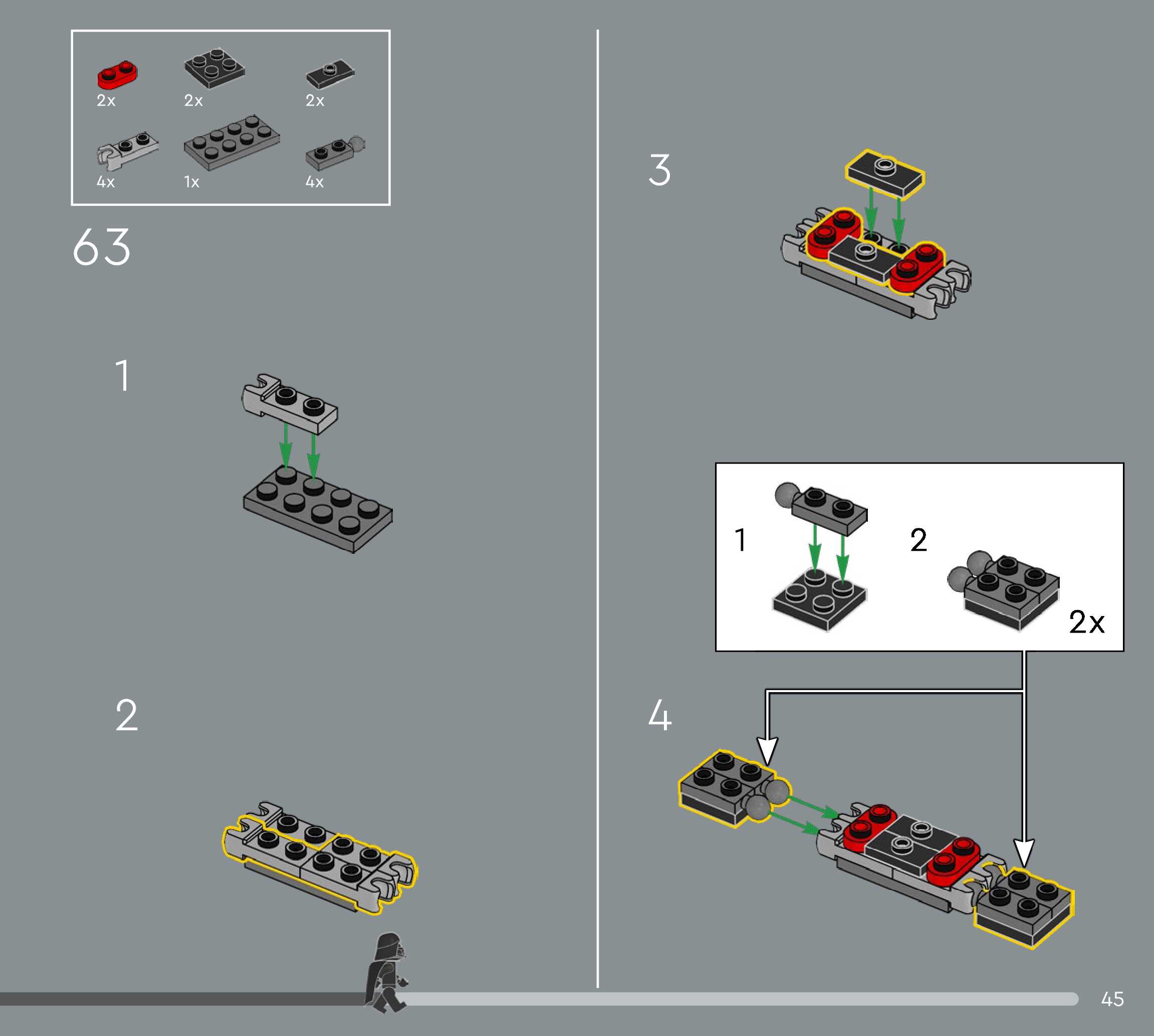 2x 2x 2x
4x 1x 4x

63

1

2

3

1

2

2x

4

45