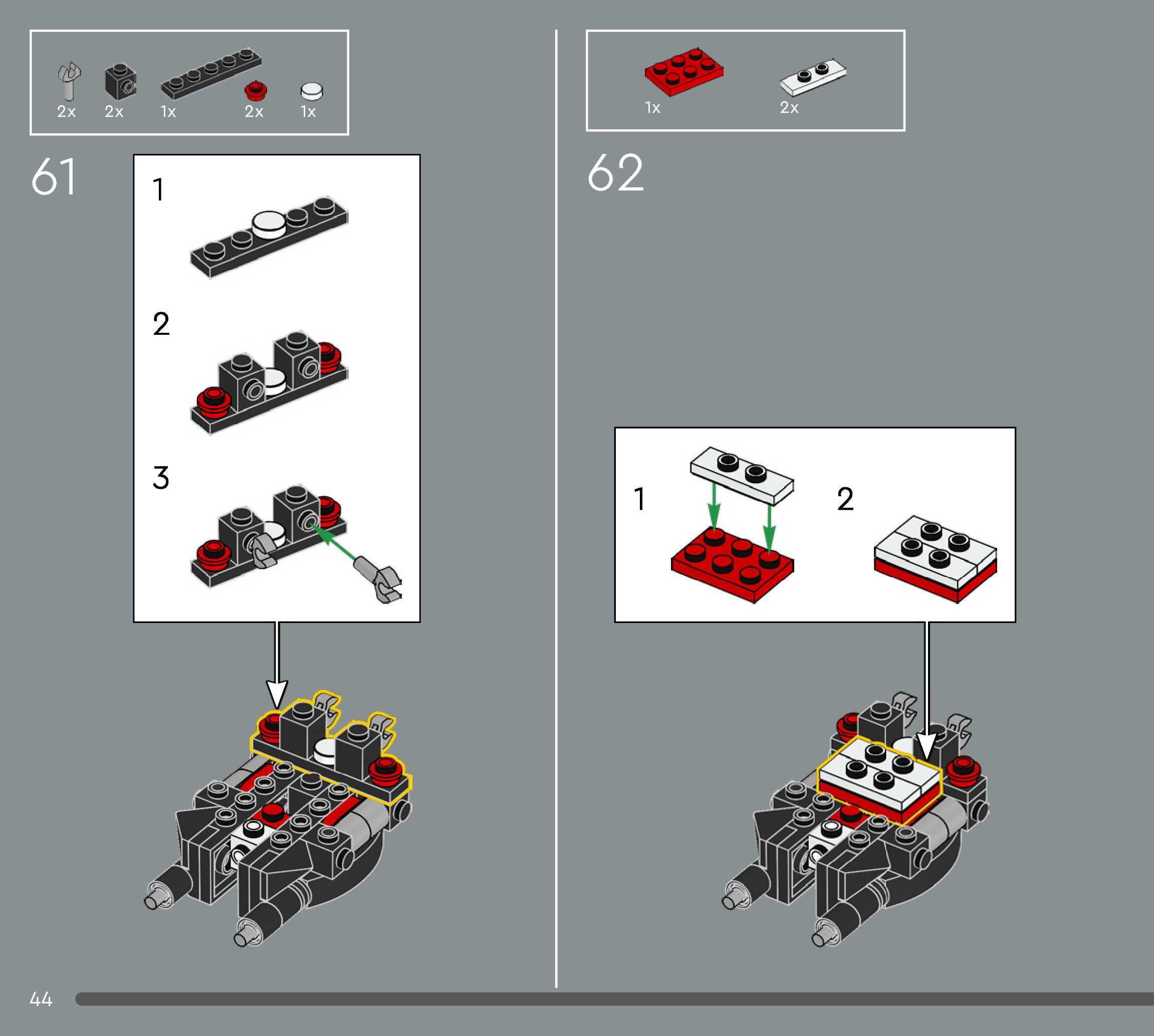 2x 2x 1x 2x 1x

61

1

2

3

1x 2x

62

1

2

44