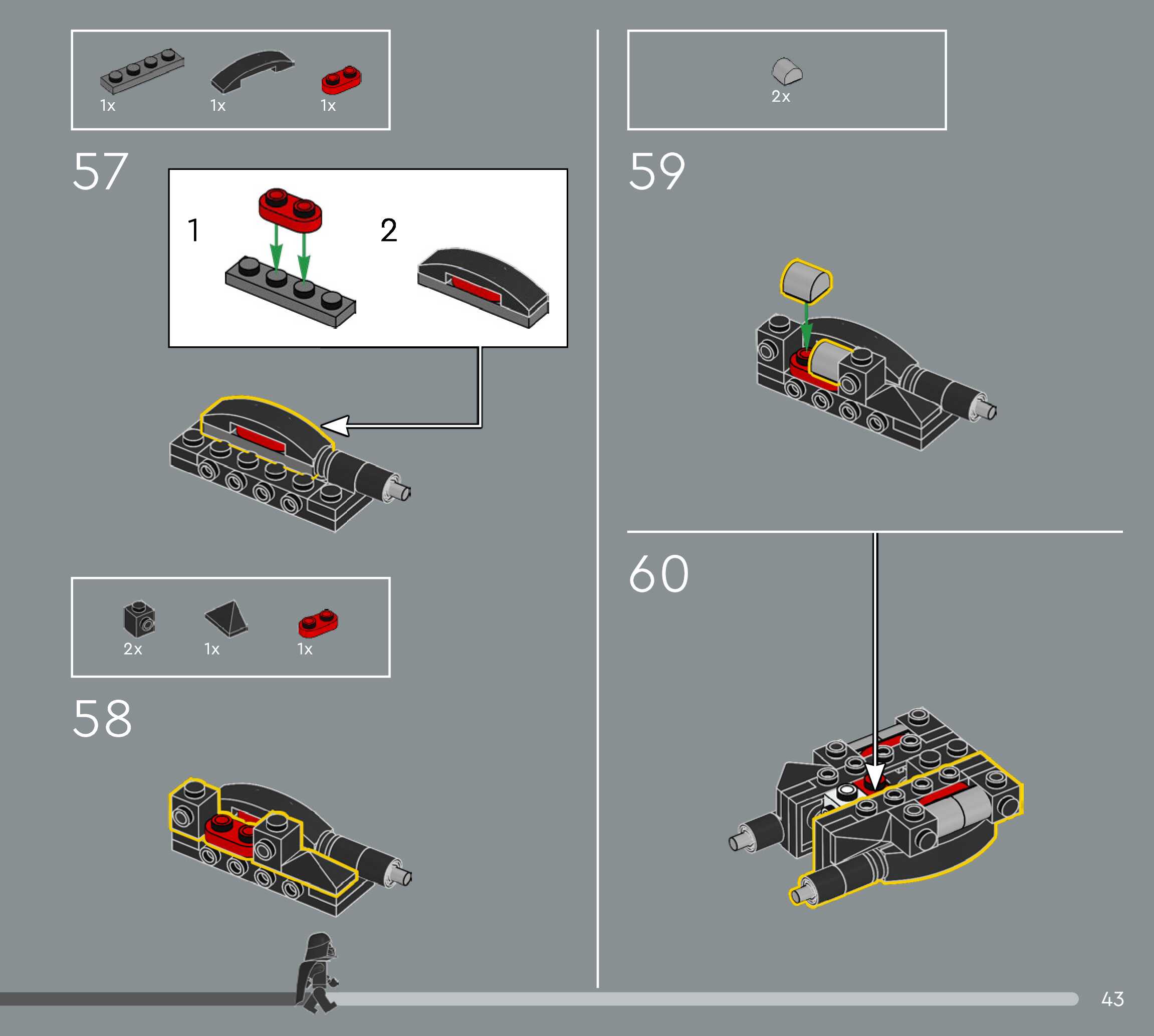 1x 1x 1x

57

1

2

2x 1x 1x

58

2x

59

60

43