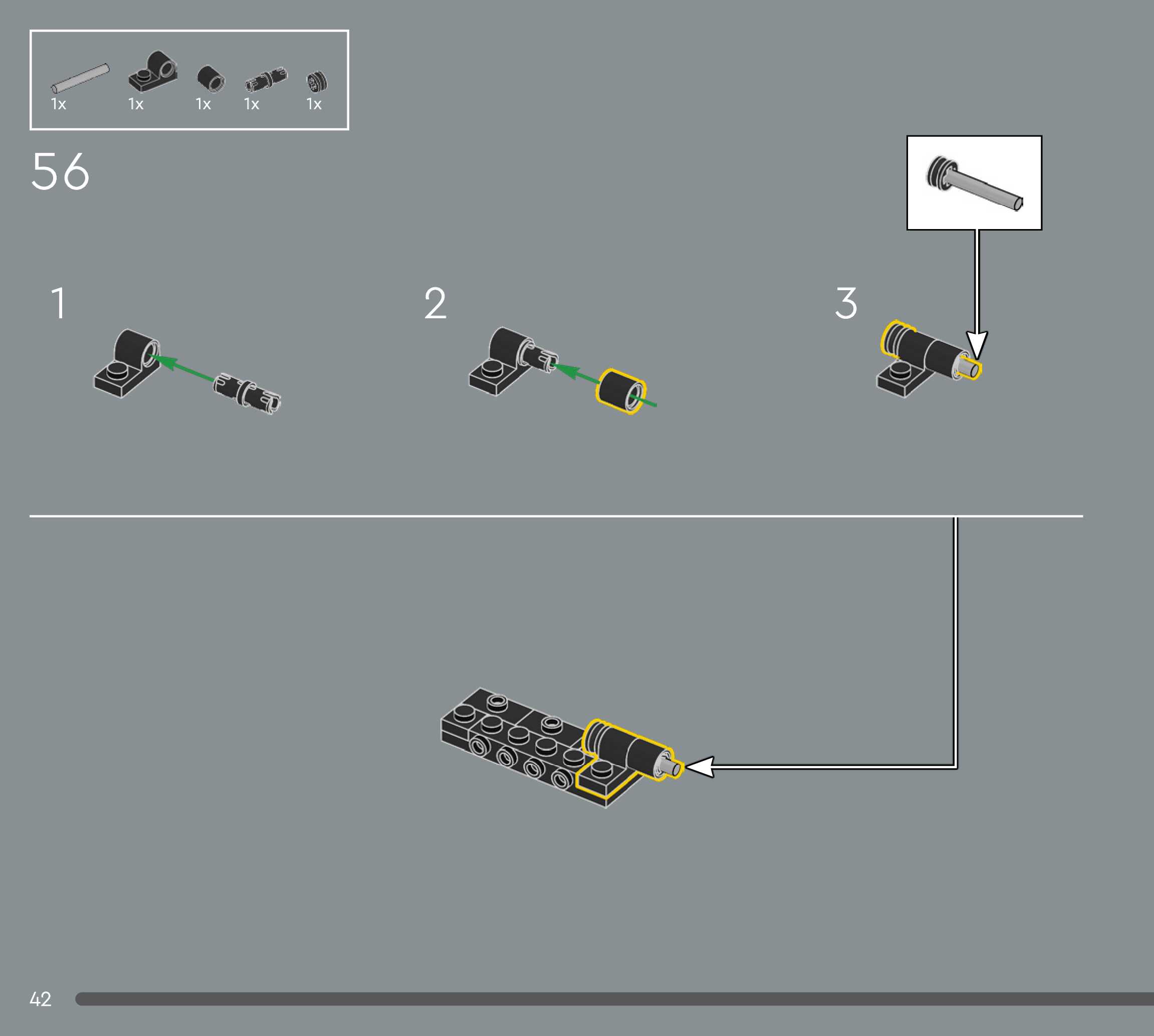 1x 1x 1x 1x 1x

56

1

2

3

42