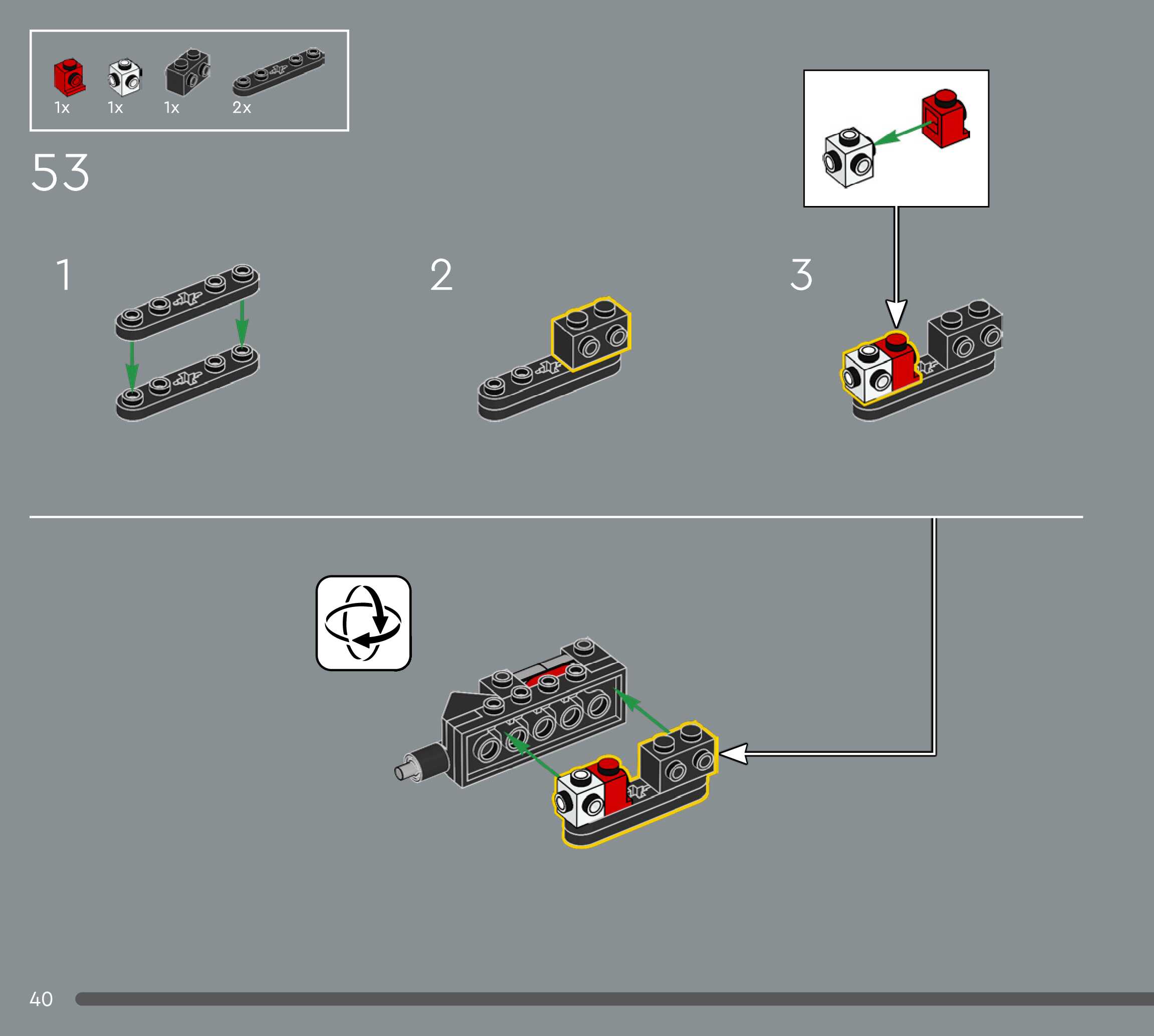 1x 1x 1x 2x

53

1

2

3

40