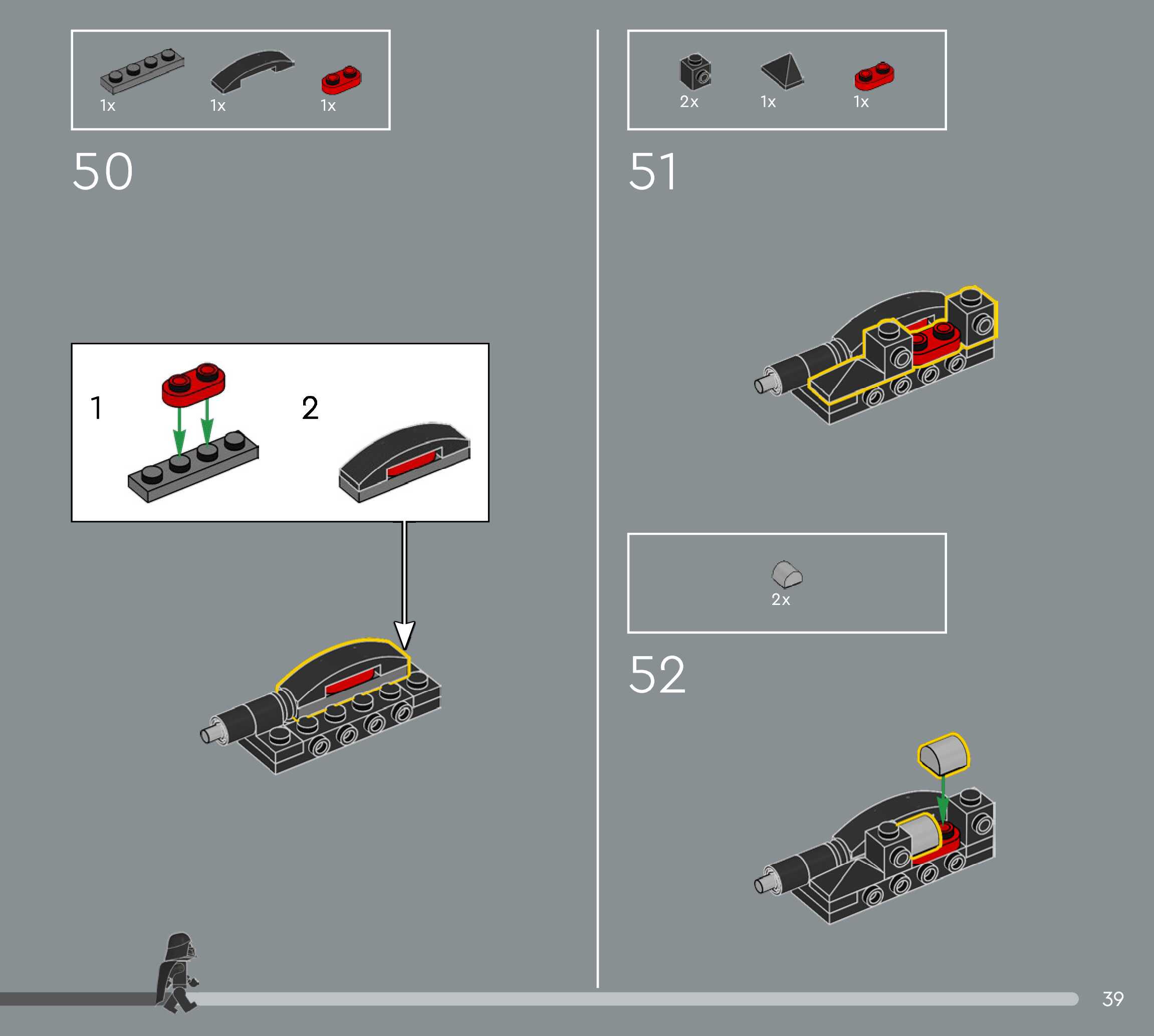 1x 1x 1x

50

1

2

2x 1x 1x

51

2x

52

39