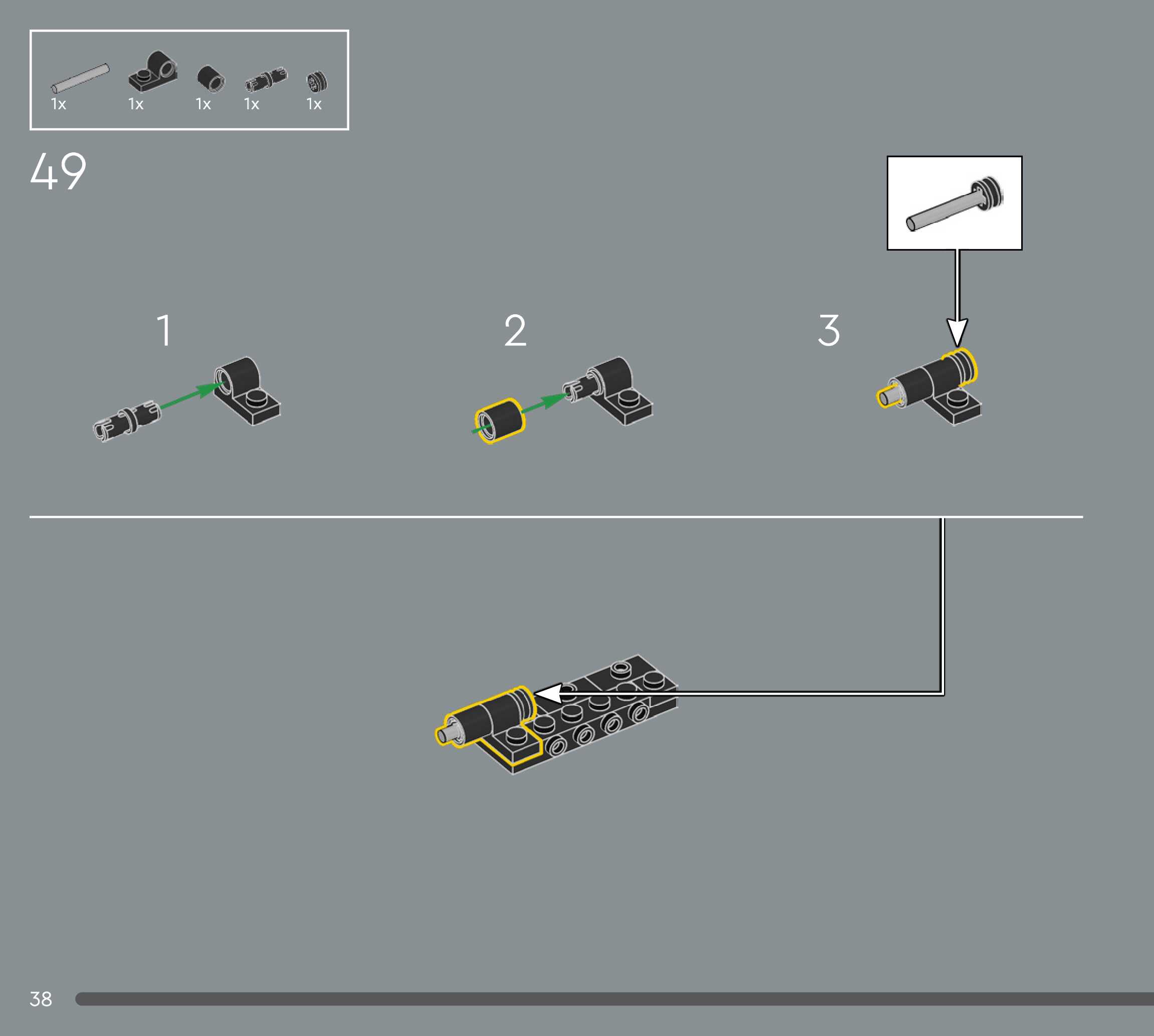 1x 1x 1x 1x 1x

49

1

2

3

38