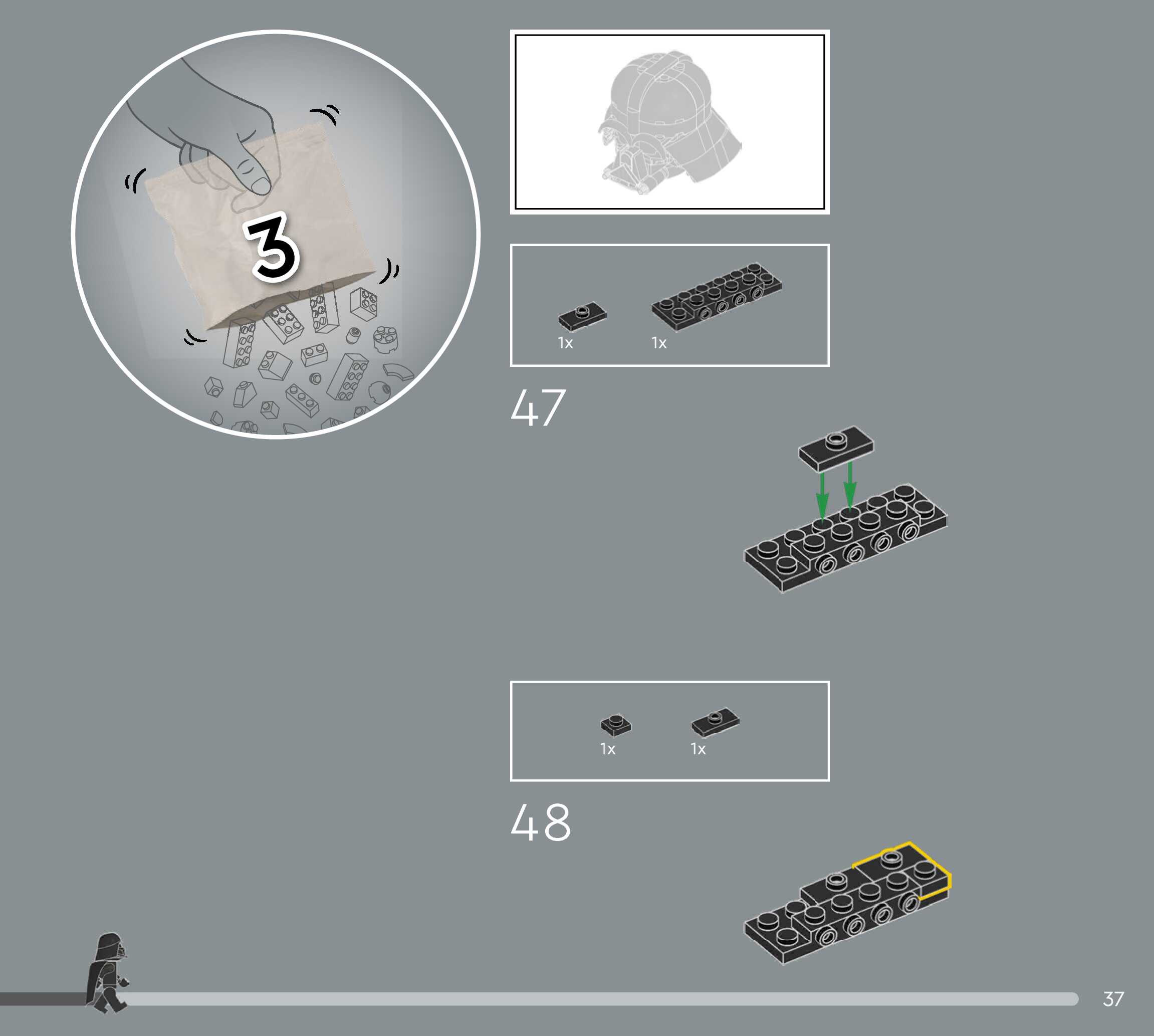 3

1x 1x

47

1x 1x

48

37