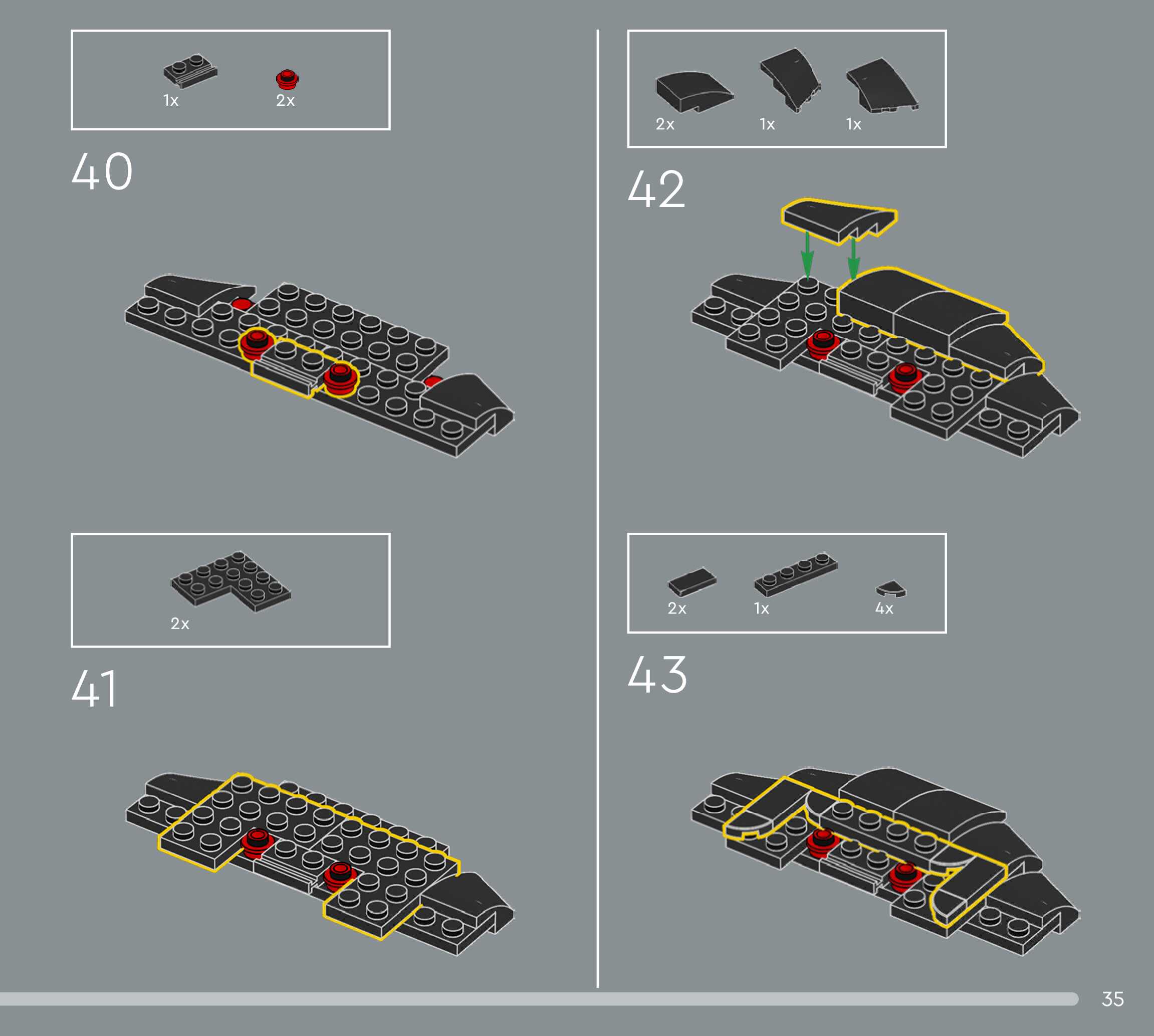 1x 2x

40

2x

41

2x 1x 1x

42

2x 1x 4x

43

35