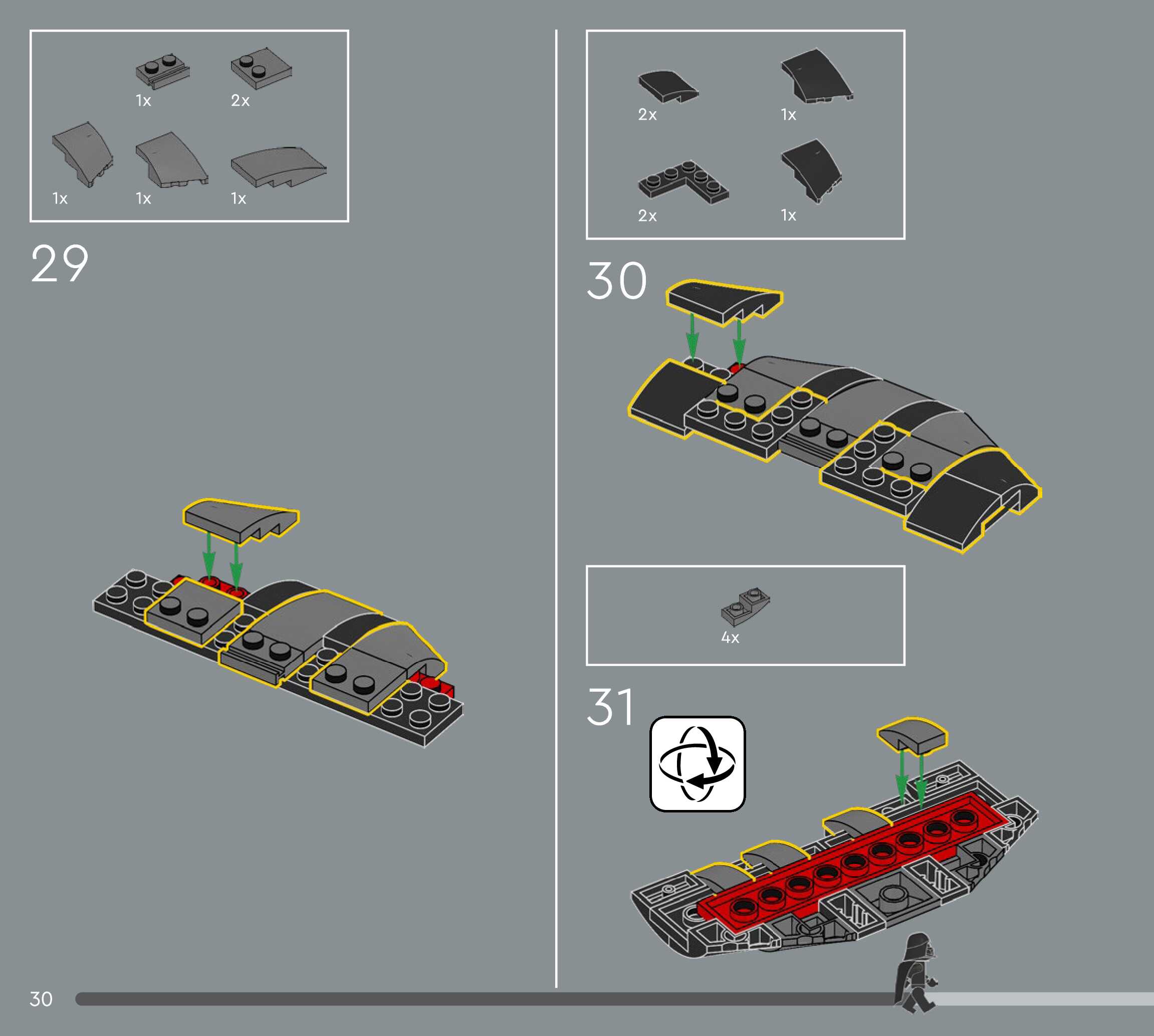 1x 2x
1x 1x 1x

29

2x 1x
2x 1x

30

4x

31

30