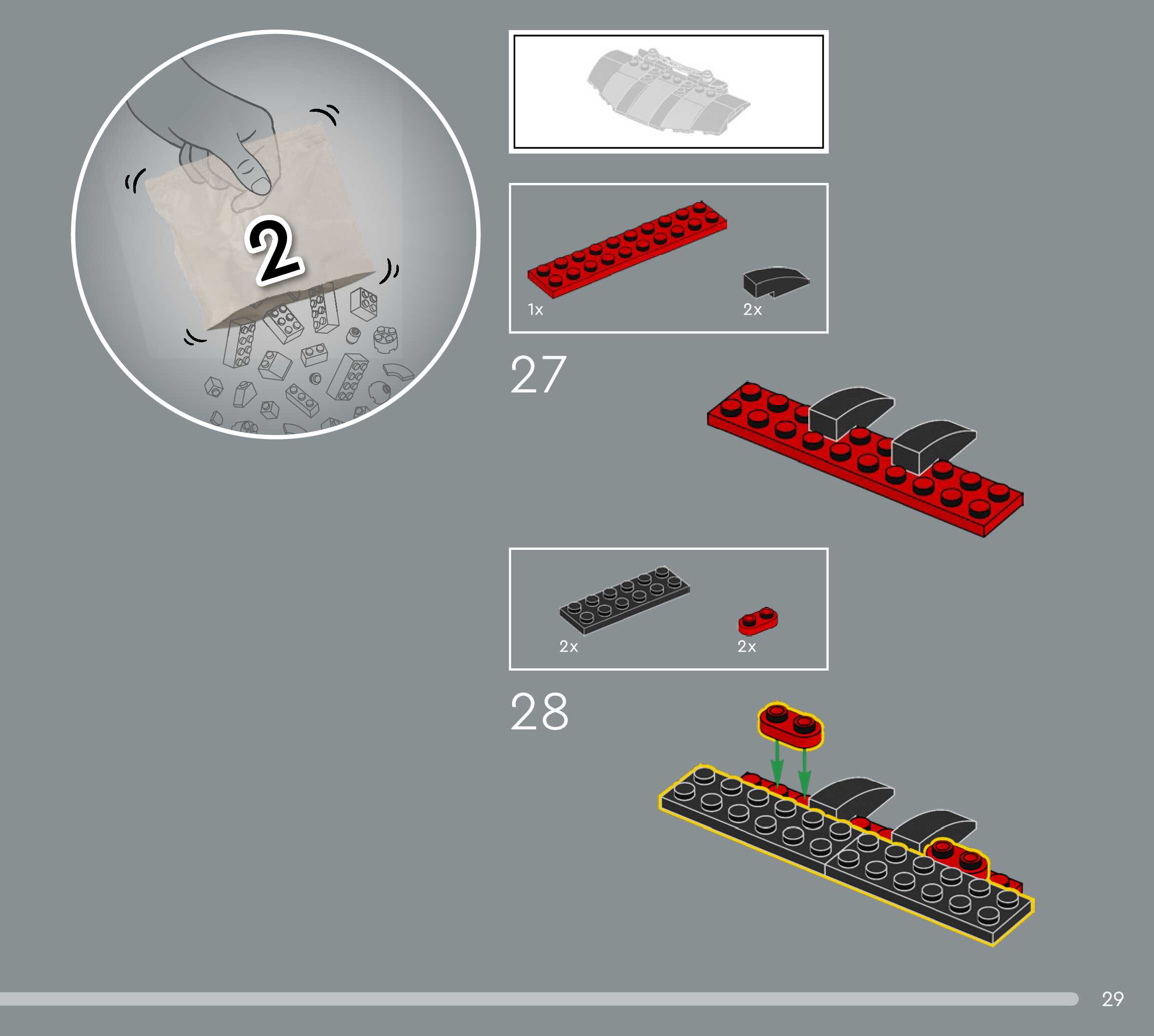 2

1x 2x

27

2x 2x

28

29