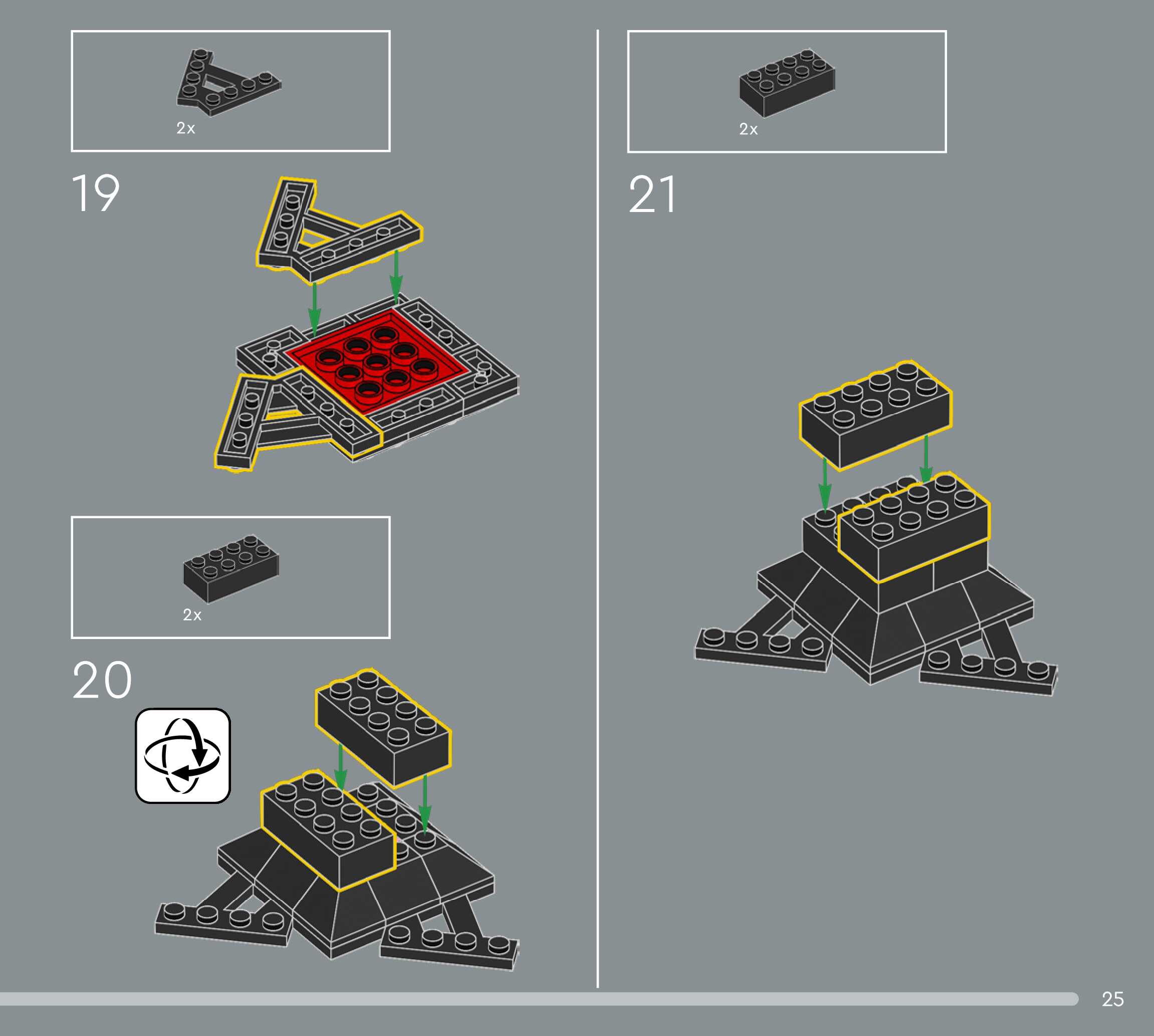 2x

19

2x

20

2x

21

25