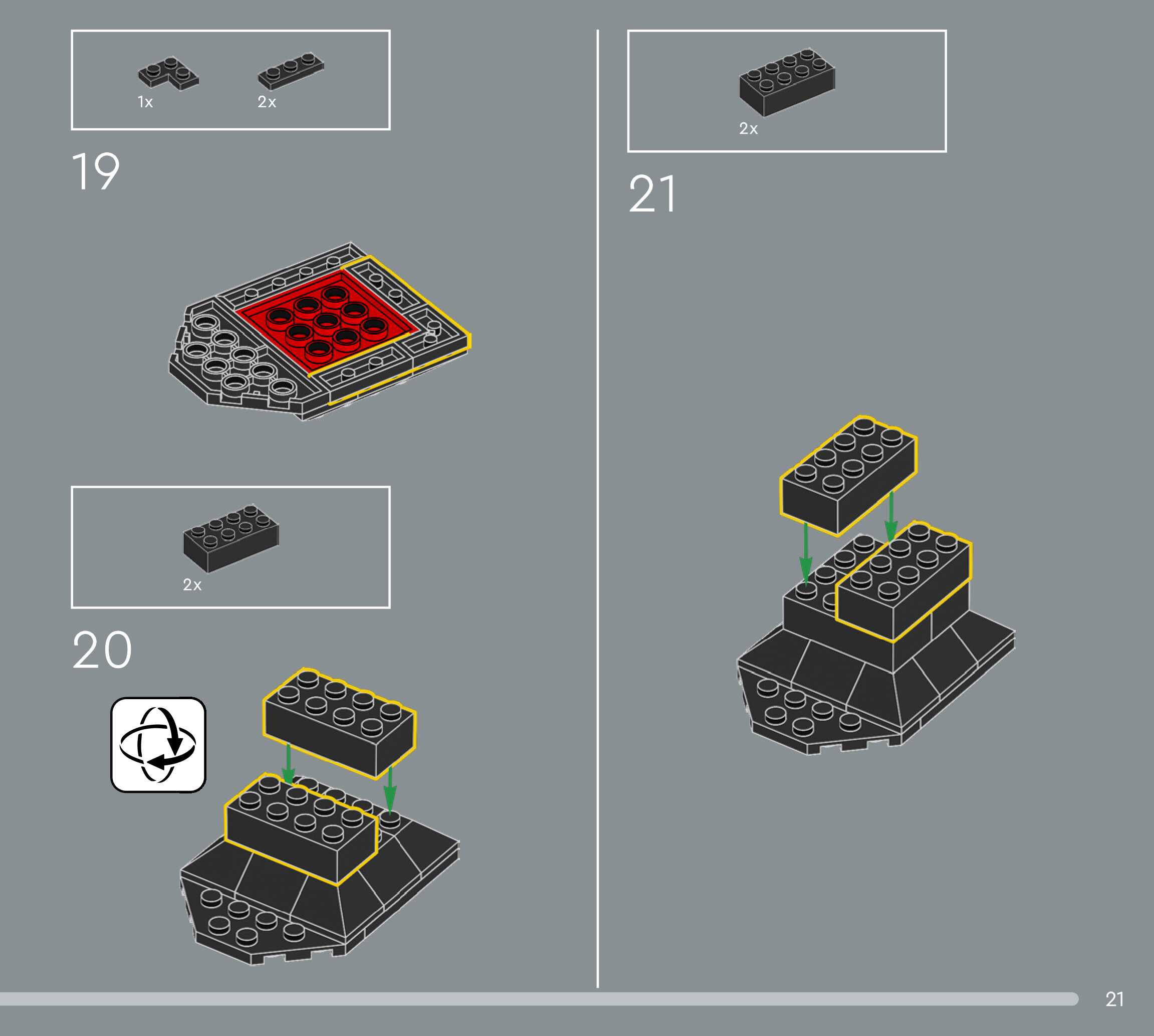 1x

2x

19

2x

20

2x

21

21