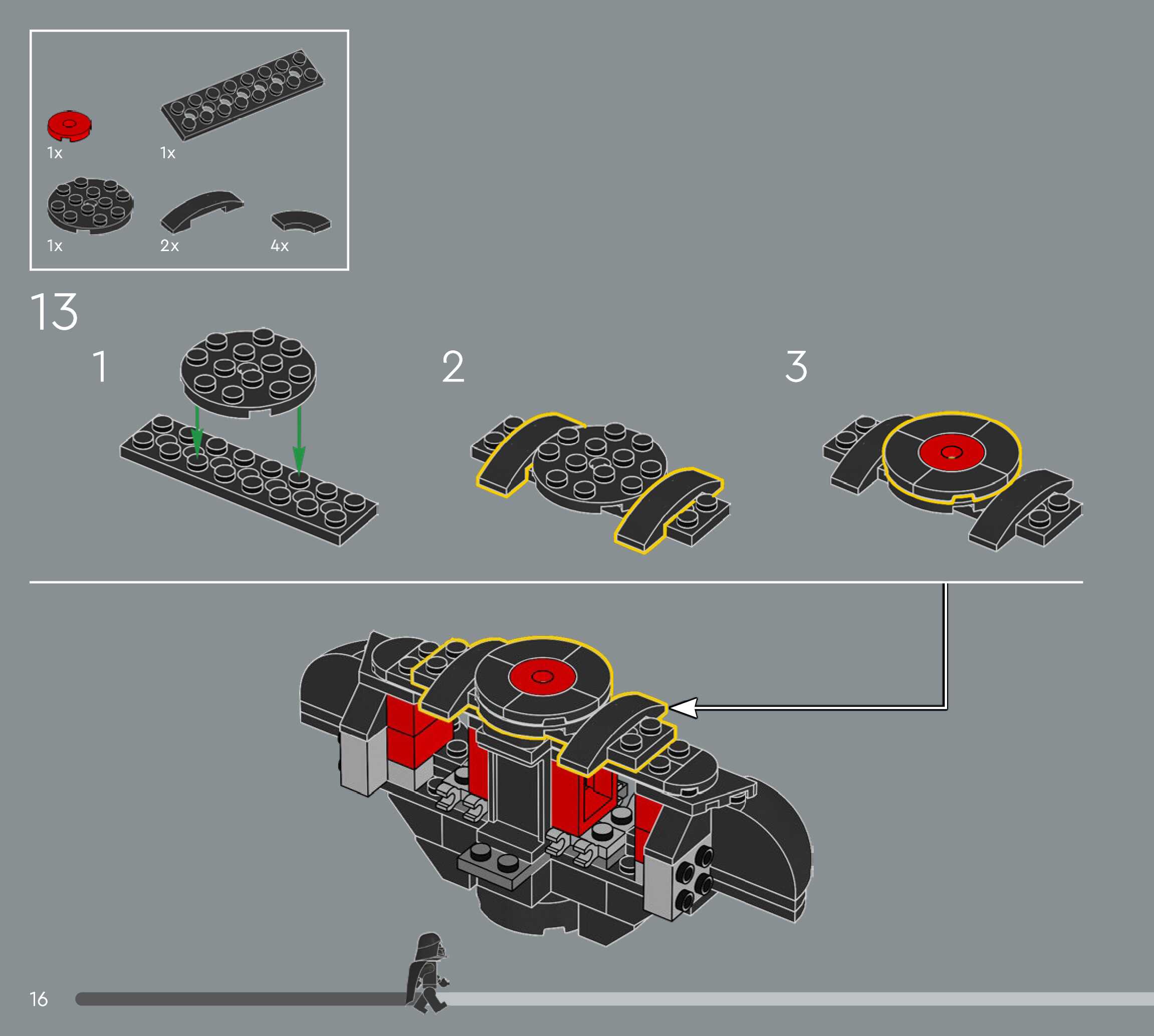 1x

1x

1x

2x

4x

13

1

2

3

16