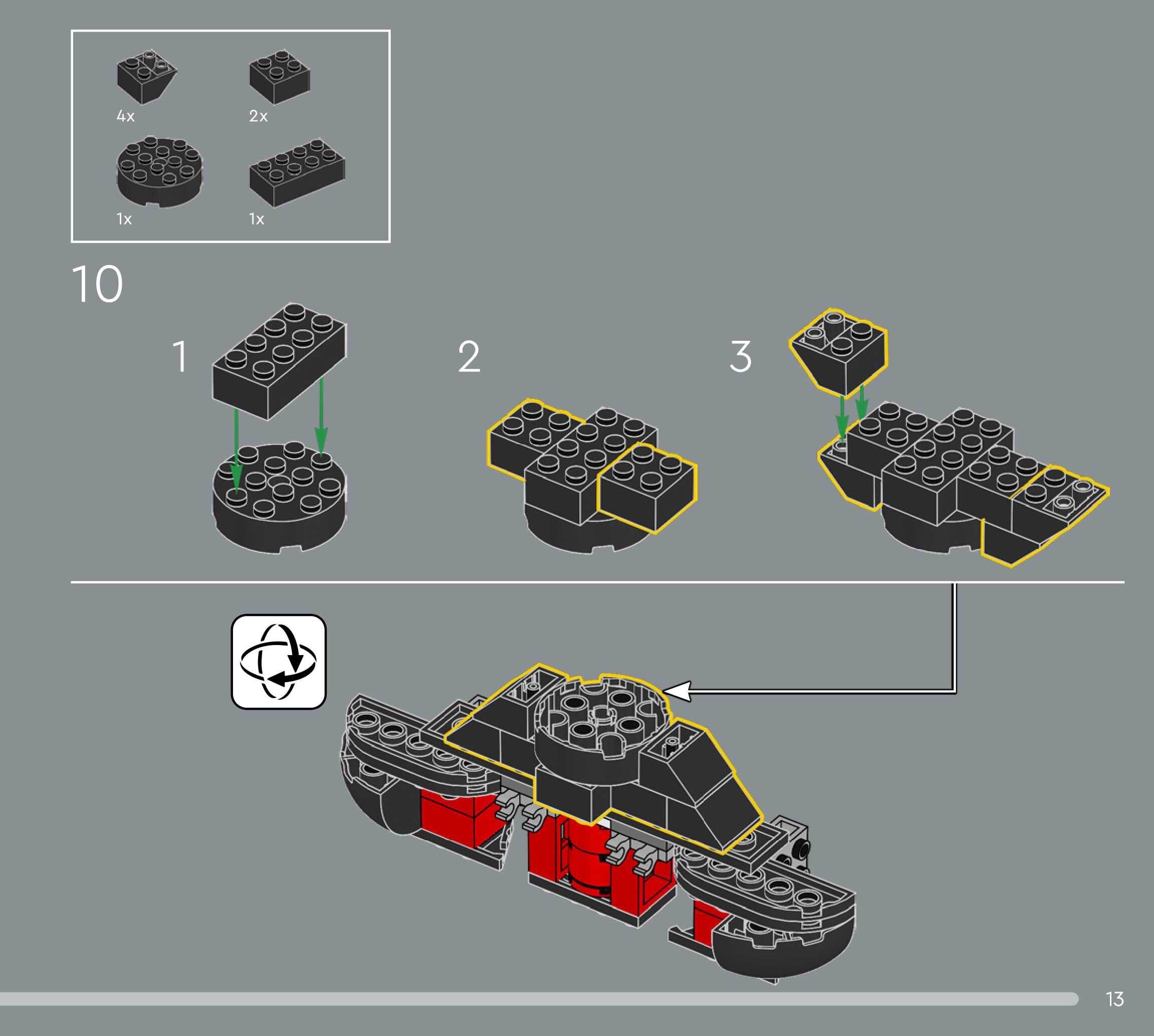 4x
2x
1x
1x

10

1

2

3

13