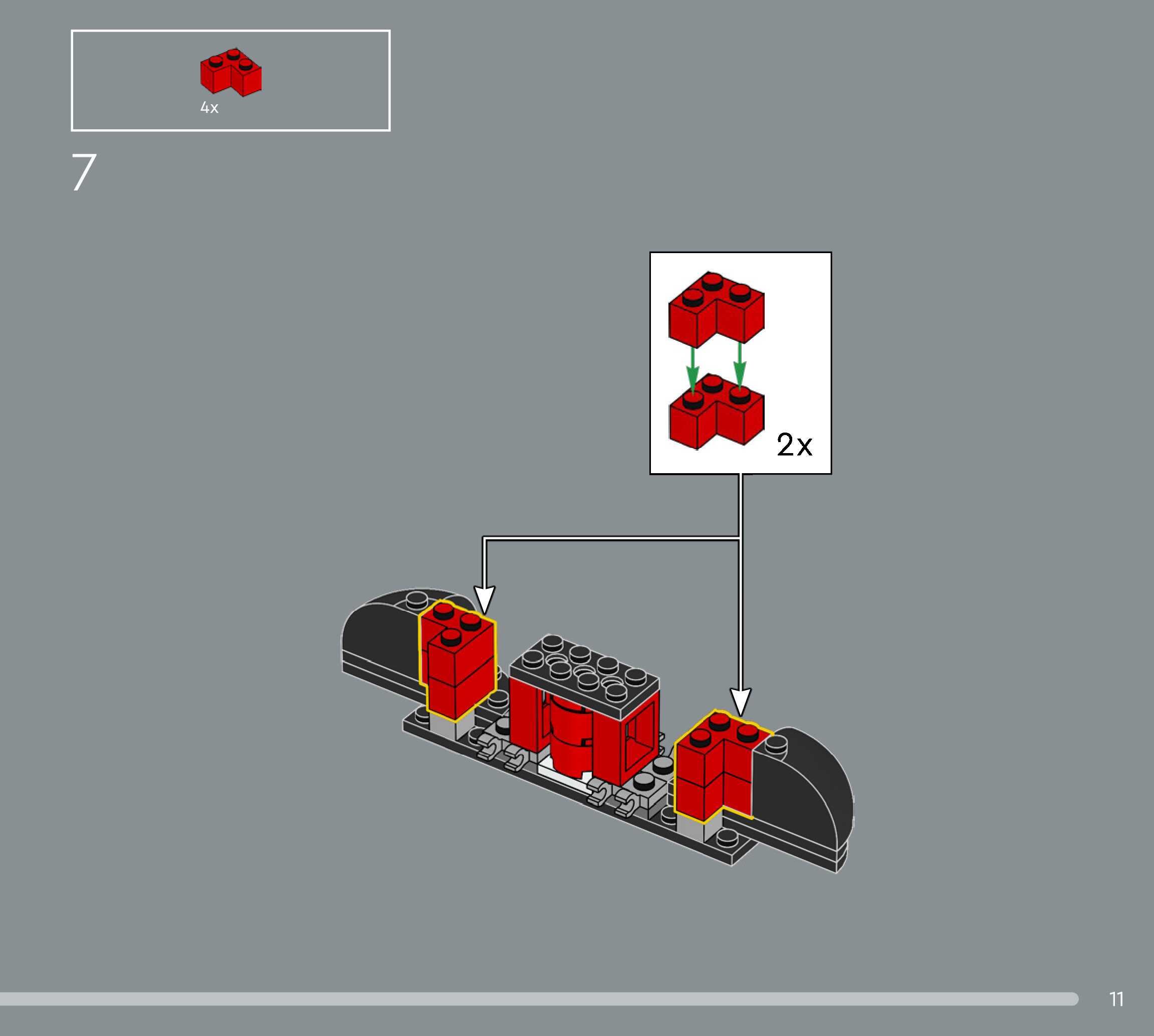 4x

7

2x

11