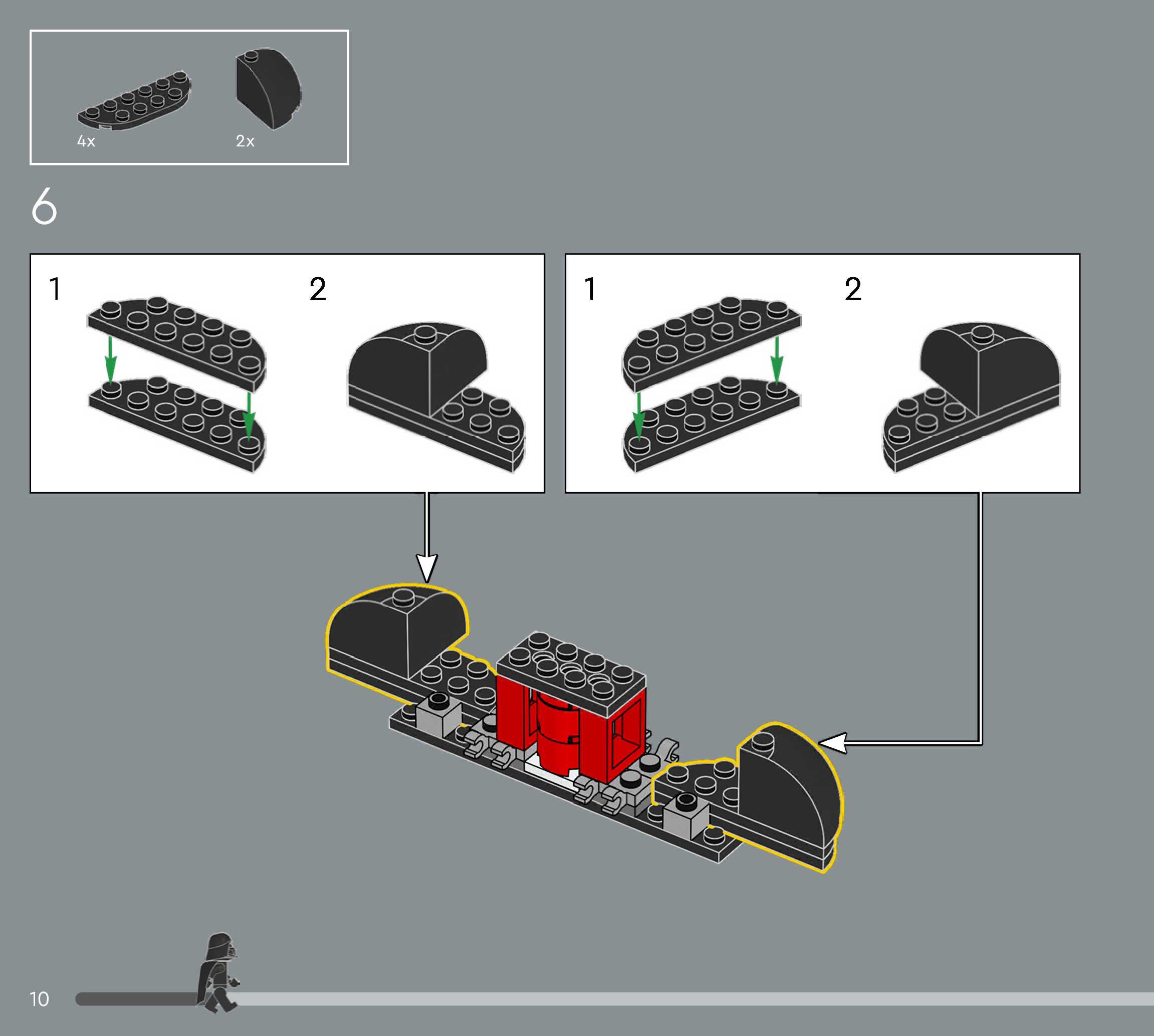 4x
2x

6

1
2

1
2

10