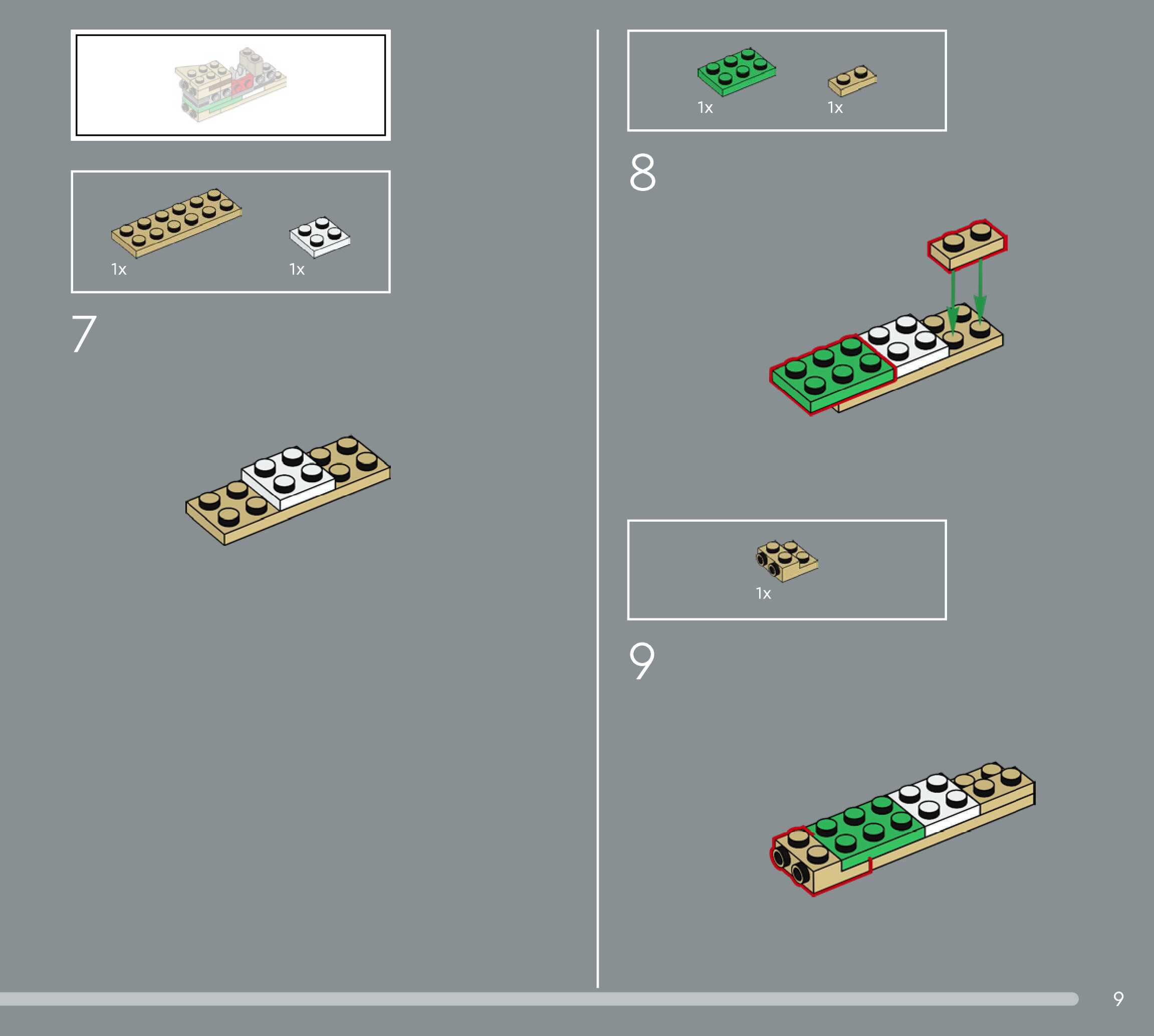 1x

1x

7

1x

1x

8

1x

9

9