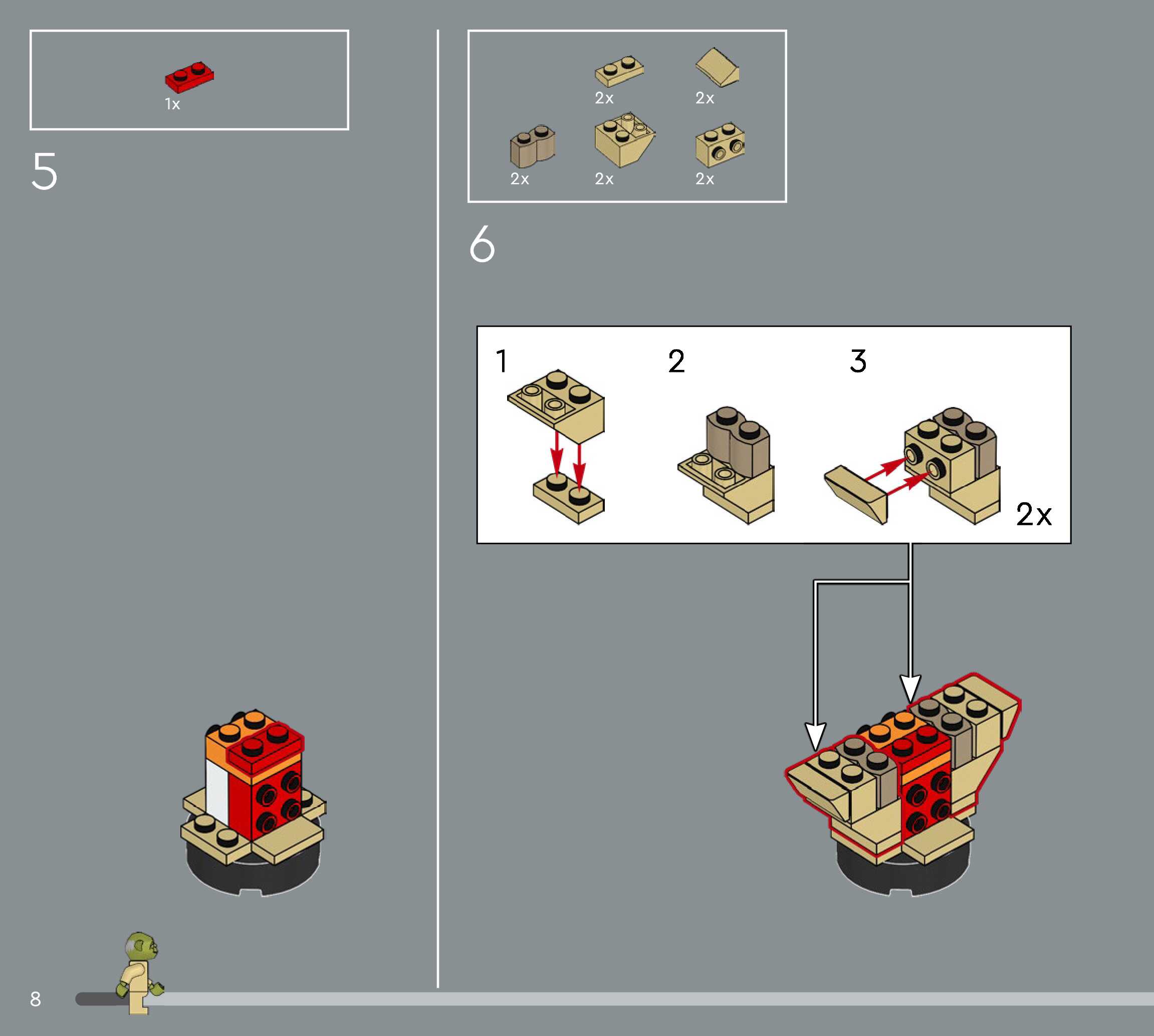 1x

5

2x 2x

2x 2x 2x

6

1 2 3

2x

8