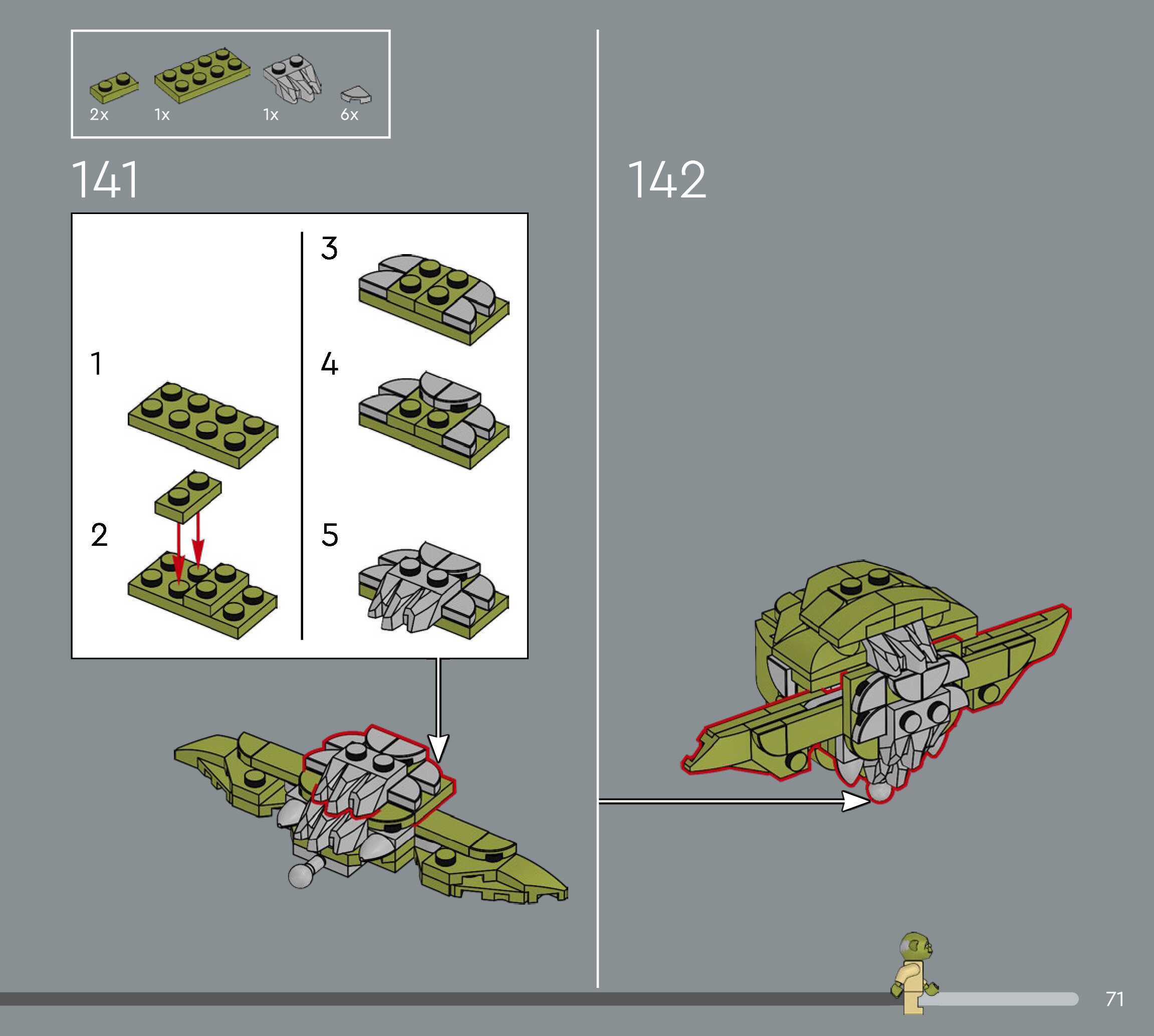 2x 1x 1x 6x

141

1

2

3

4

5

142

71