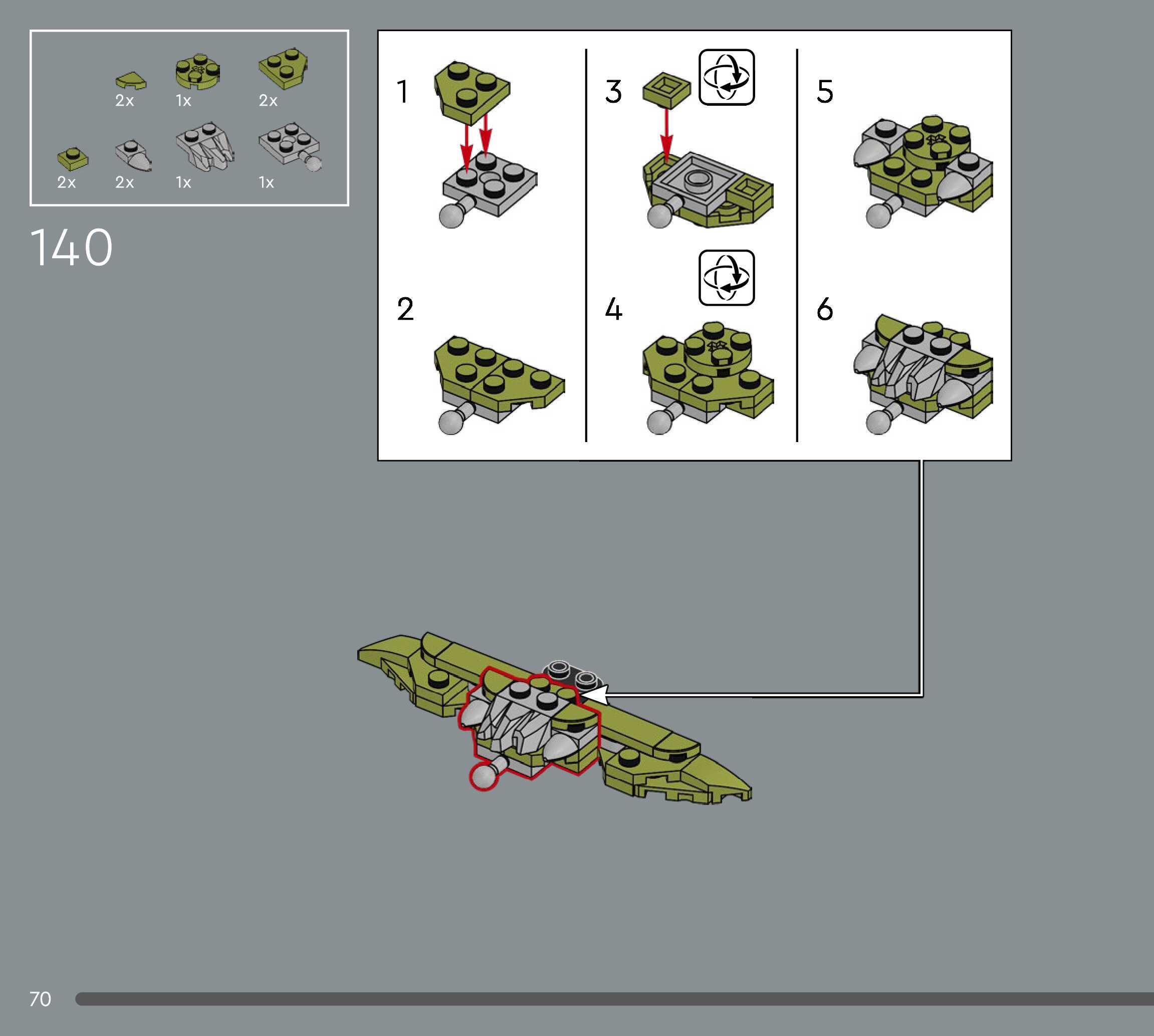 2x 1x 2x

2x 2x 1x 1x

140

1

2

3

4

5

6

70