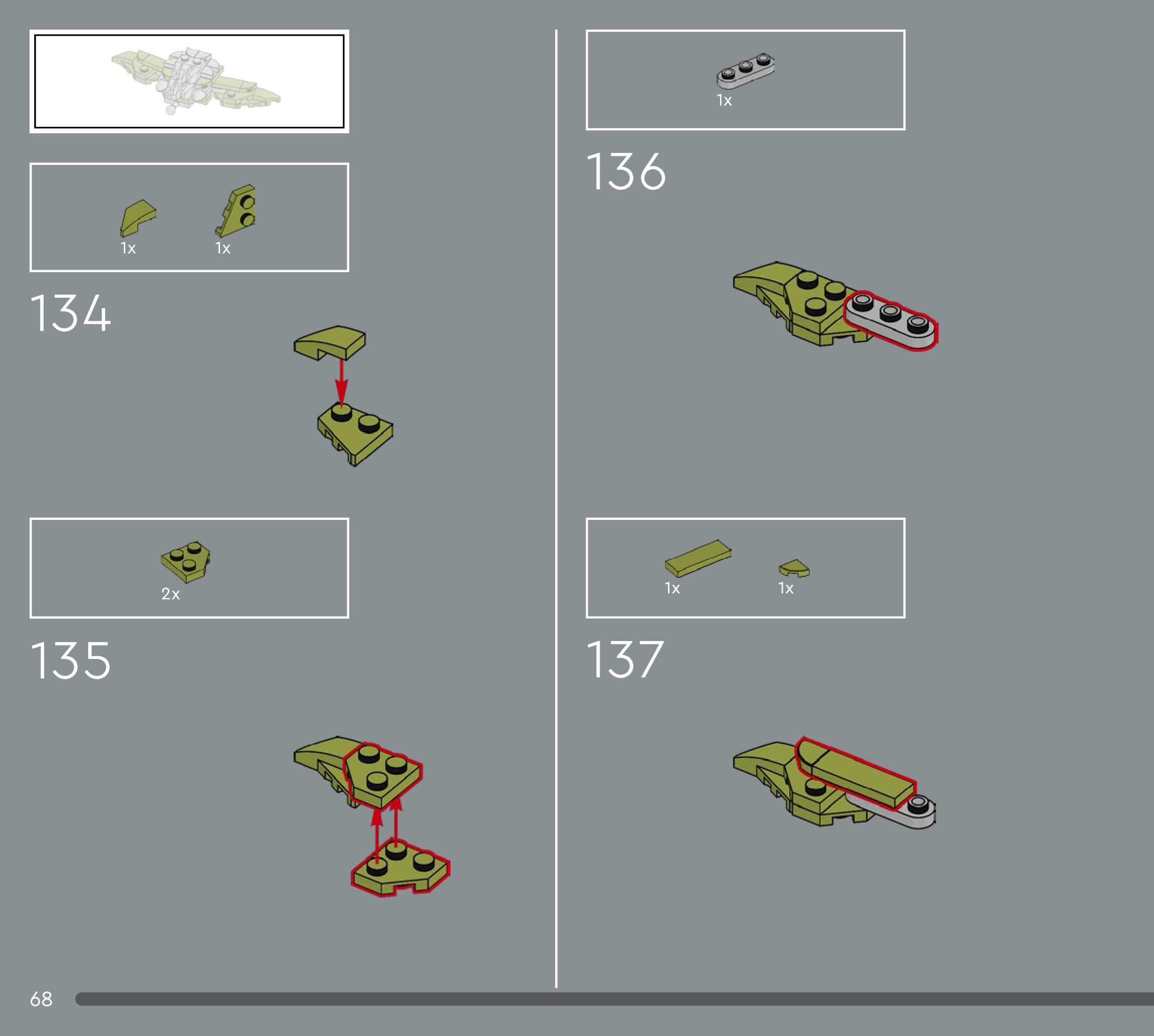 1x 1x

134

2x

135

1x

136

1x 1x

137

68